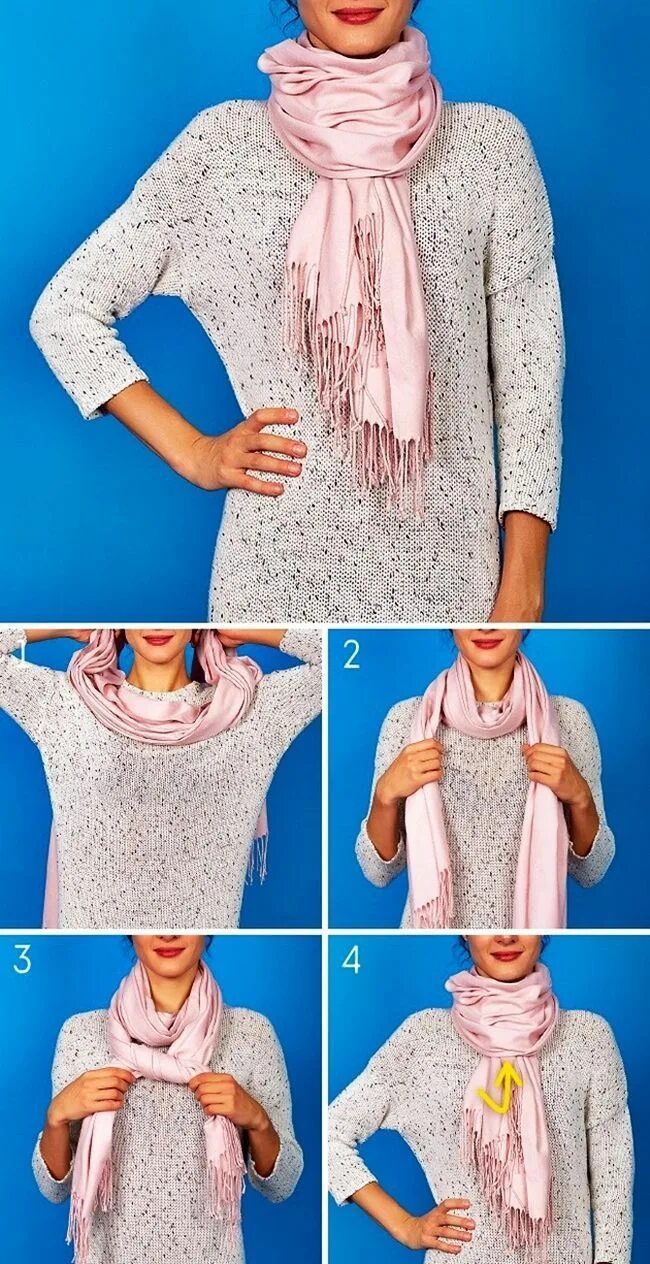 1

2

3

4