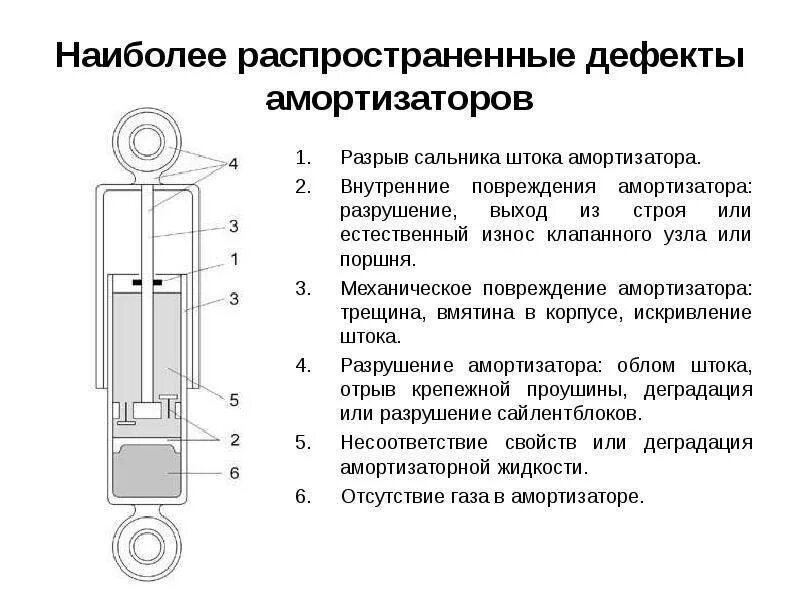 Наиболее распространенные дефекты амортизаторов

4
3
1
3
5
2
6

1. Разрыв сальника штока амортизатора.
2. Внутренние повреждения амортизатора: разрушение, выход из строя или естественный износ клапанного узла или поршня.
3. Механическое повреждение амортизатора: трещина, вмятина в корпусе, искривление штока.
4. Разрушение амортизатора: облом штока, отрыв крепежной проушины, деградация или разрушение сайлентблоков.
5. Несоответствие свойств или деградация амортизаторной жидкости.
6. Отсутствие газа в амортизаторе.