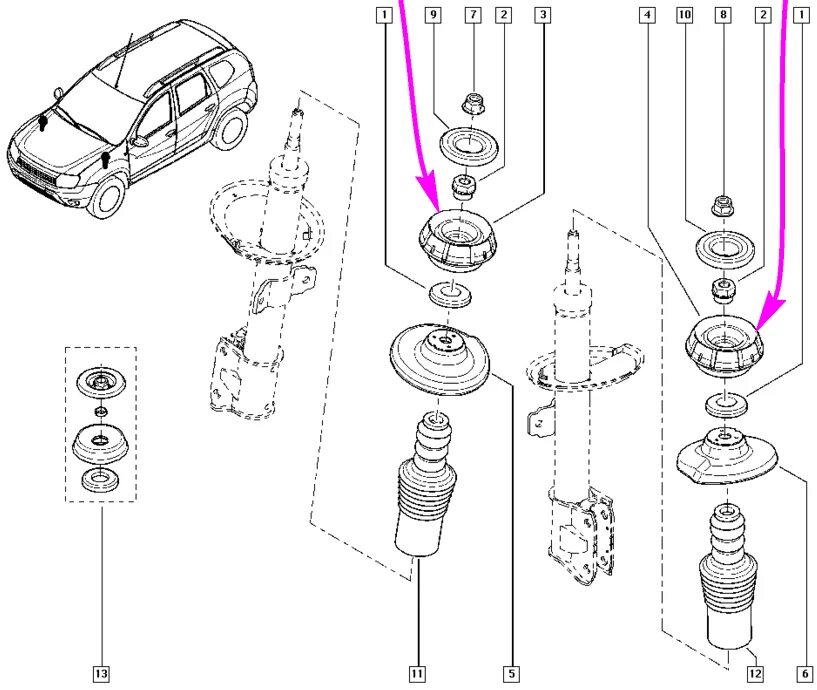 1
9
7
2
3
4
10
8
2
1
13
11
5
12
6