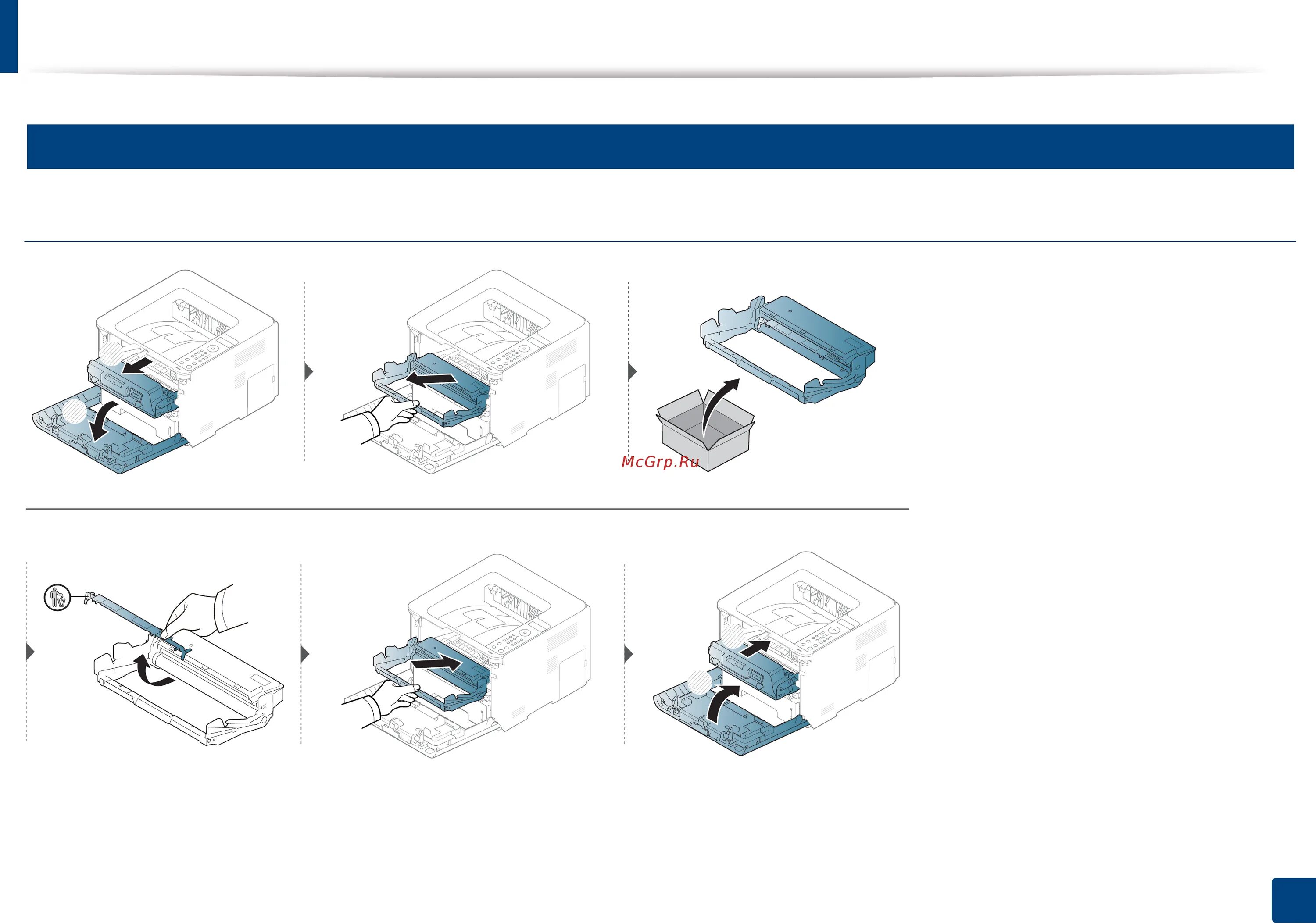 McGrp.Ru