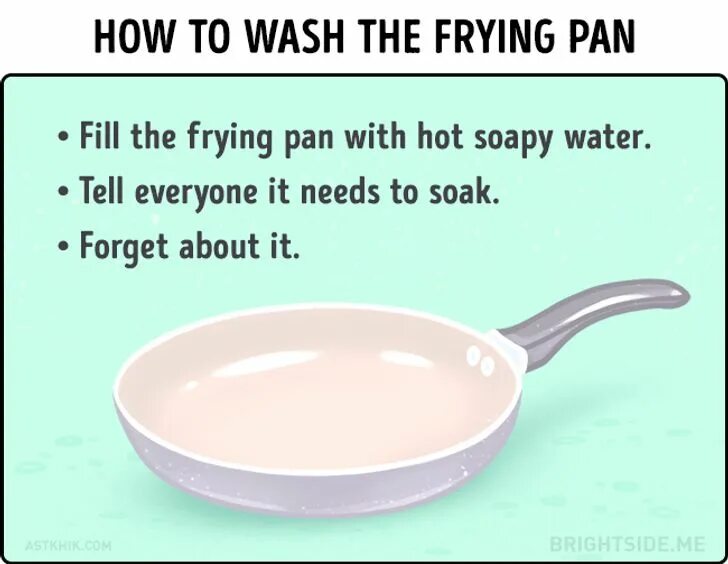 HOW TO WASH THE FRYING PAN

• Fill the frying pan with hot soapy water.
• Tell everyone it needs to soak.
• Forget about it.

ASTKHIK.COM

BRIGHTSIDE.ME