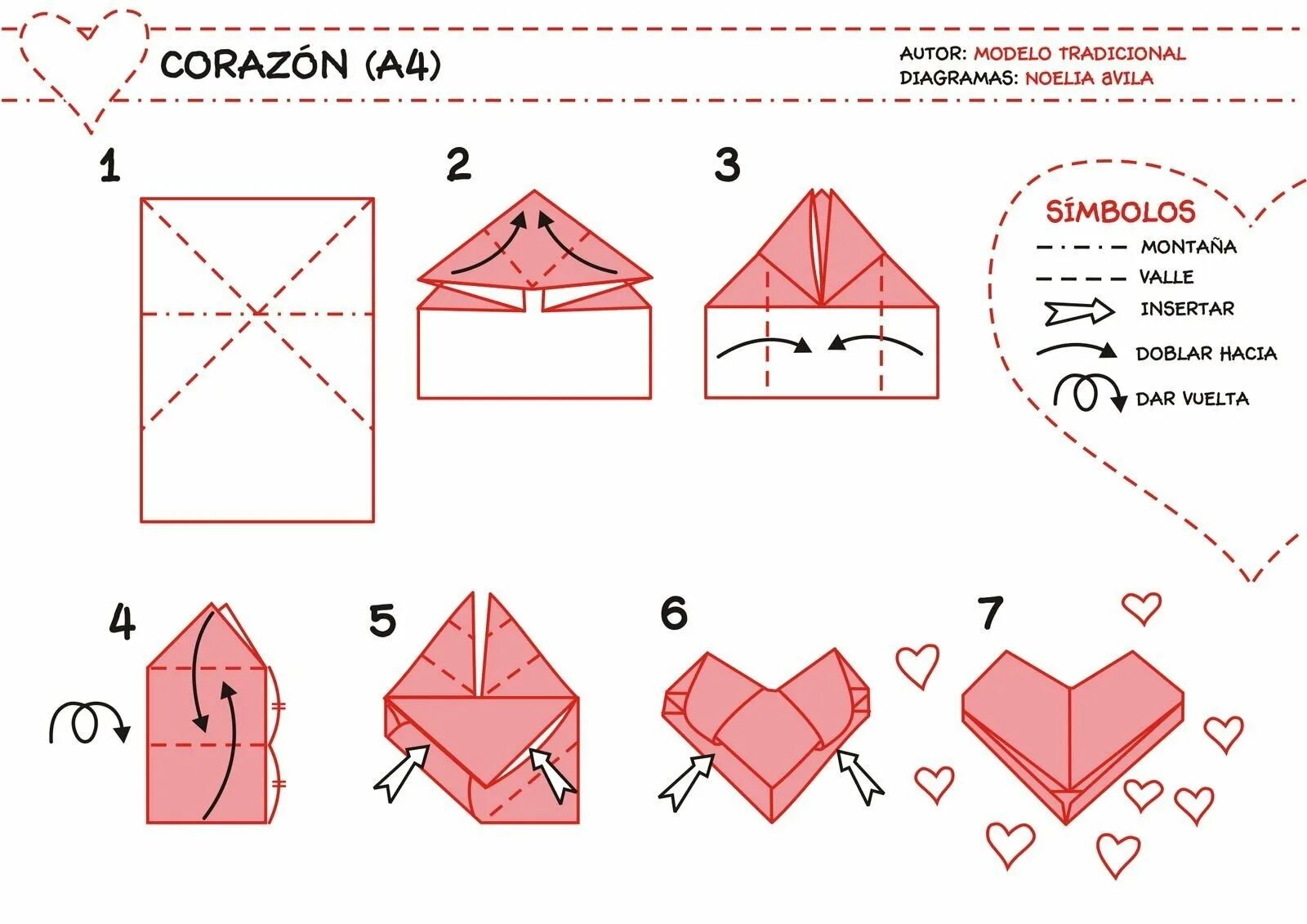 CORAZÓN (A4)

AUTOR: MODELO TRADICIONAL
DIAGRAMAS: NOELIA AVILA

1

2

3

SÍMBOLOS
MONTAÑA
VALLE
INSERTAR
DOBLAR HACIA
DAR VUELTA

4

5

6

7