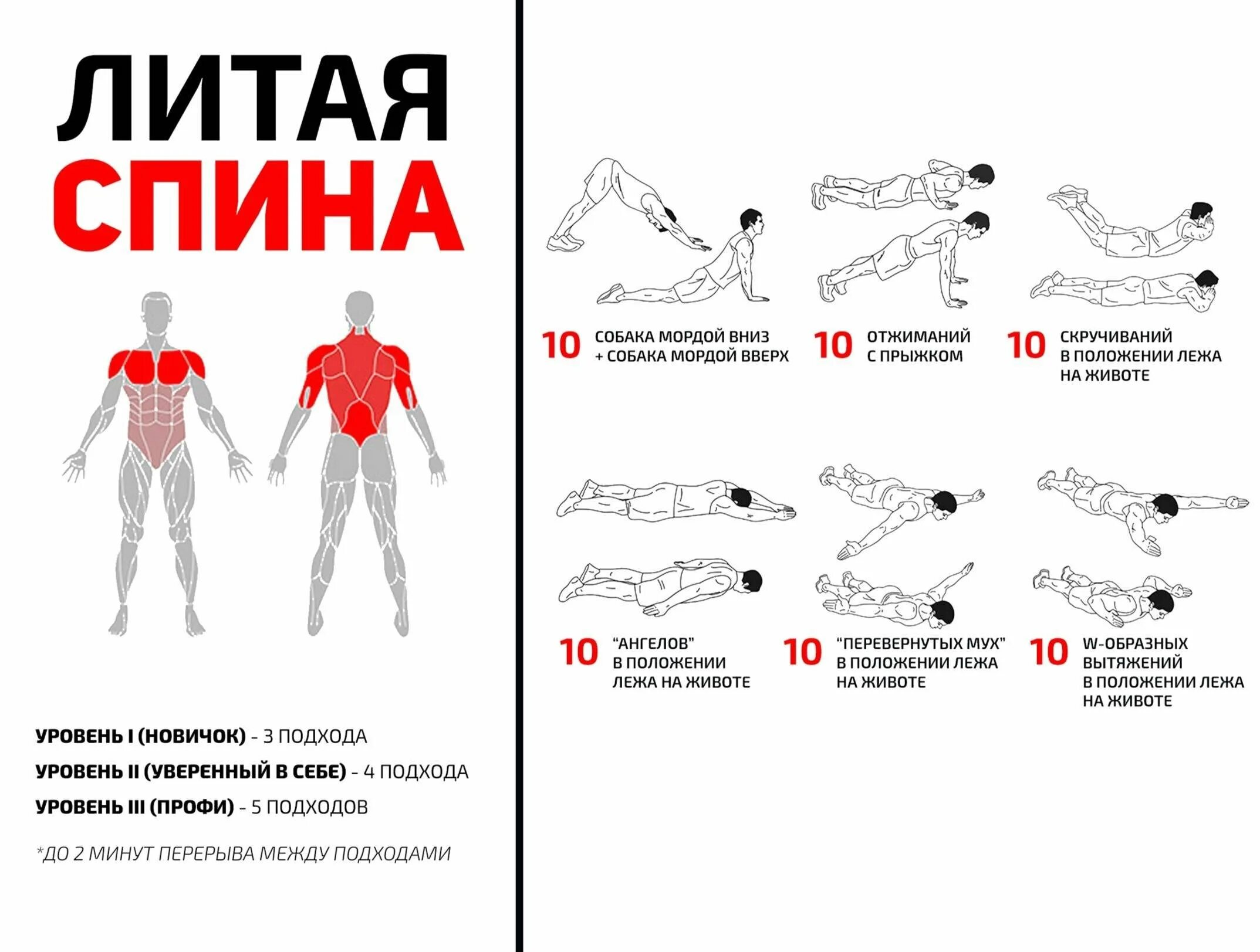 ЛИТАЯ
СПИНА

УРОВЕНЬ I (НОВИЧОК) - 3 ПОДХОДА
УРОВЕНЬ II (УВЕРЕННЫЙ В СЕБЕ) - 4 ПОДХОДА
УРОВЕНЬ III (ПРОФИ) - 5 ПОДХОДОВ

*ДО 2 МИНУТ ПЕРЕРЫВА МЕЖДУ ПОДХОДАМИ

10 СОБАКА МОРДОЙ ВНИЗ + СОБАКА МОРДОЙ ВВЕРХ

10 ОТЖИМАНИЙ С ПРЫЖКОМ

10 СКРУЧИВАНИЙ В ПОЛОЖЕНИИ ЛЕЖА НА ЖИВОТЕ

10 "АНГЕЛОВ" В ПОЛОЖЕНИИ ЛЕЖА НА ЖИВОТЕ

10 "ПЕРЕВЕРНУТЫХ МУХ" В ПОЛОЖЕНИИ ЛЕЖА НА ЖИВОТЕ

10 W-ОБРАЗНЫХ ВЫТЯЖЕНИЙ В ПОЛОЖЕНИИ ЛЕЖА НА ЖИВОТЕ