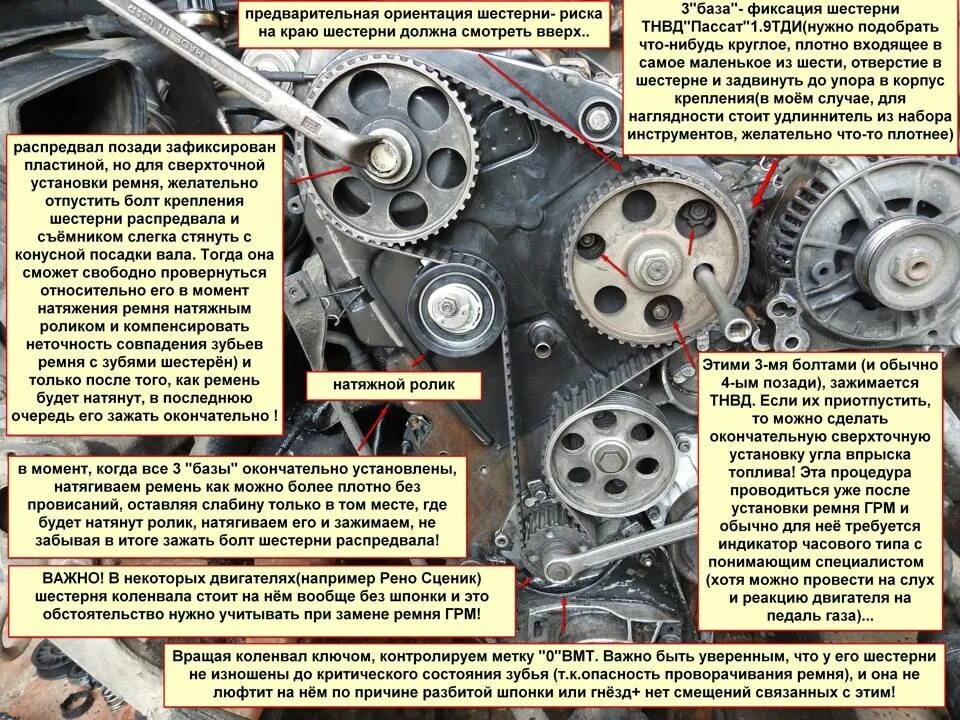 предварительная ориентация шестерни- риска на краю шестерни должна смотреть вверх..

3"база"- фиксация шестерни ТНВД"Пассат"1.9ТДИ(нужно подобрать что-нибудь круглое, плотно входящее в самое маленькое из шести, отверстие в шестерне и задвинуть до упора в корпус крепления(в моём случае, для наглядности стоит удлиннитель из набора инструментов, желательно что-то плотнее)

распредвал позади зафиксирован пластиной, но для сверхточной установки ремня, желательно отпустить болт крепления шестерни распредвала и съёмником слегка стянуть с конусной посадки вала. Тогда она сможет свободно провернуться относительно его в момент натяжения ремня натяжным роликом и компенсировать неточность совпадения зубьев ремня с зубями шестерён) и только после того, как ремень будет натянут, в последнюю очередь его зажать окончательно !

натяжной ролик

Этими 3-мя болтами (и обычно 4-ым позади), зажимается ТНВД. Если их приотпустить, то можно сделать окончательную сверхточную установку угла впрыска топлива! Эта процедура проводиться уже после установки ремня ГРМ и обычно для неё требуется индикатор часового типа с понимающим специалистом (хотя можно провести на слух и реакцию двигателя на педаль газа)...

в момент, когда все 3 "базы" окончательно установлены, натягиваем ремень как можно более плотно без провисаний, оставляя слабину только в том месте, где будет натянут ролик, натягиваем его и зажимаем, не забывая в итоге зажать болт шестерни распредвала!

ВАЖНО! В некоторых двигателях(например Рено Сценик) шестерня коленвала стоит на нём вообще без шпонки и это обстоятельство нужно учитывать при замене ремня ГРМ!

Вращая коленвал ключом, контролируем метку "0"ВМТ. Важно быть уверенным, что у его шестерни не изношены до критического состояния зубья (т.к.опасность проворачивания ремня), и она не люфтит на нём по причине разбитой шпонки или гнёзд+ нет смещений связанных с этим!