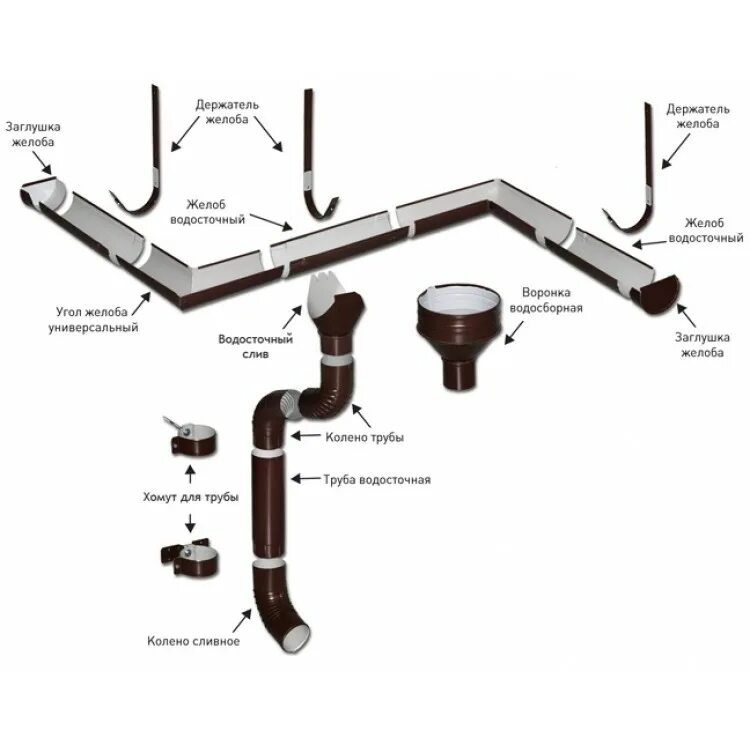 Заглушка желоба

Держатель желоба

Держатель желоба

Желоб водосточный

Желоб водосточный

Угол желоба универсальный

Водосточный слив

Воронка водосборная

Заглушка желоба

Колено трубы

Труба водосточная

Хомут для трубы

Колено сливное