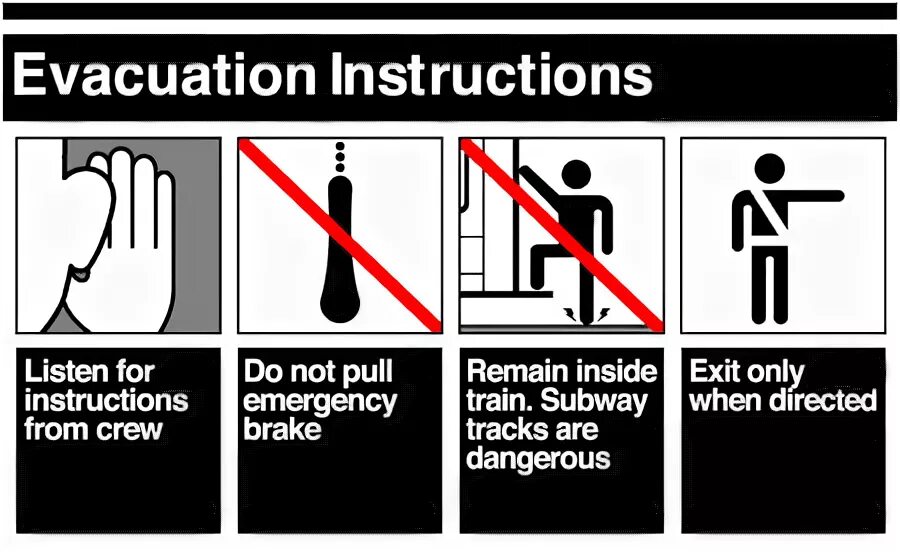 Evacuation Instructions

Listen for instructions from crew

Do not pull emergency brake

Remain inside train. Subway tracks are dangerous

Exit only when directed