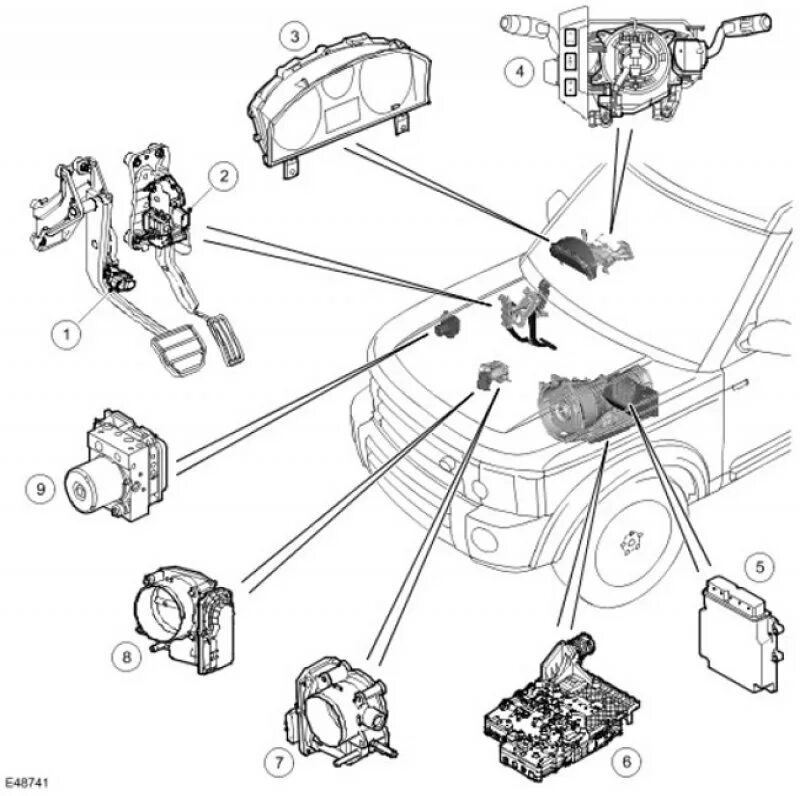 3
4
2
1
9
8
7
6
5
E48741