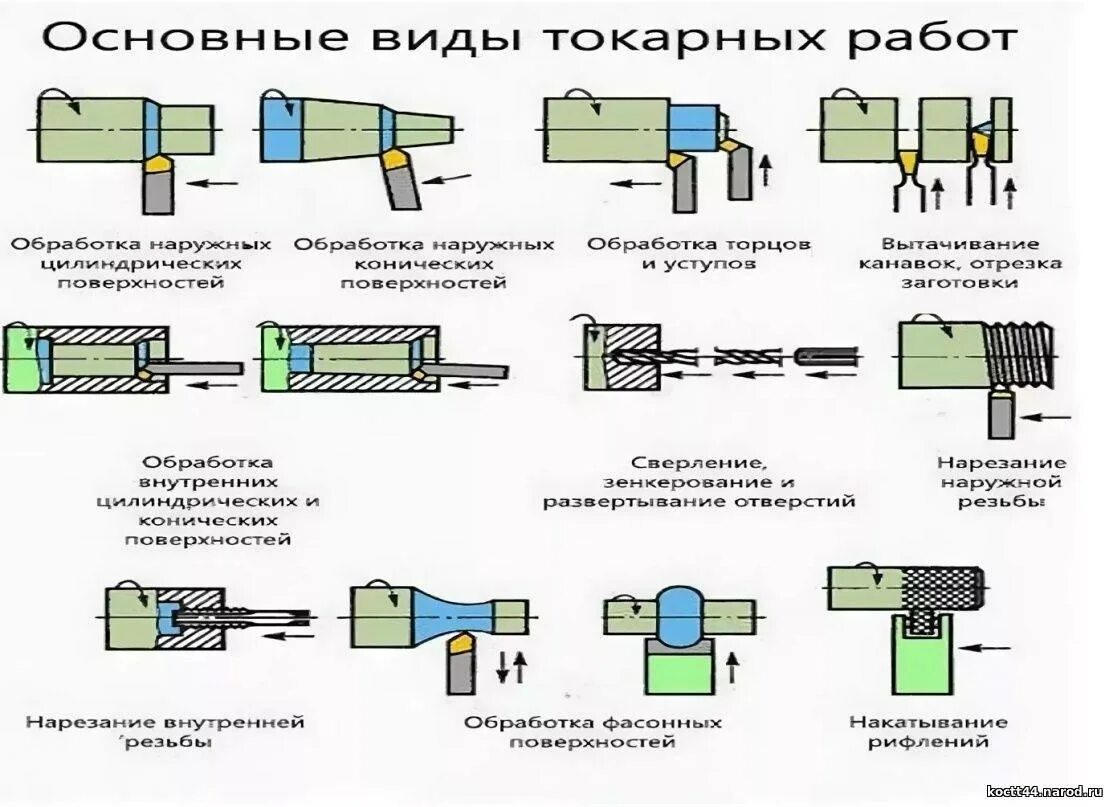 Основные виды токарных работ

Обработка наружных цилиндрических поверхностей

Обработка наружных конических поверхностей

Обработка торцов и уступов

Вытачивание канавок, отрезка заготовки

Обработка внутренних цилиндрических и конических поверхностей

Сверление, зенкерование и развертывание отверстий

Нарезание наружной резьбы

Нарезание внутренней резьбы

Обработка фасонных поверхностей

Накатывание рифлений

kostt44.narod.ru