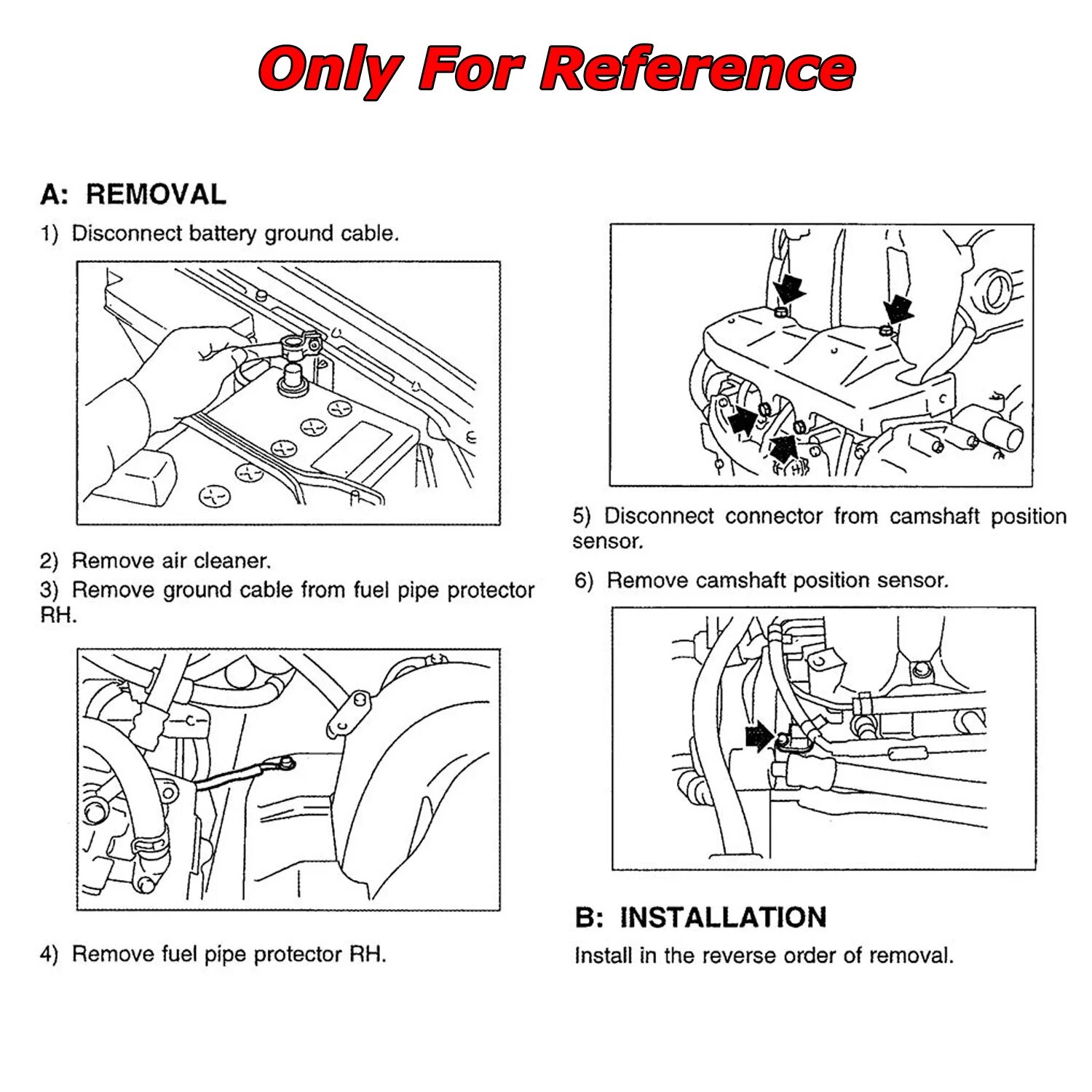 Only For Reference

A: REMOVAL

1) Disconnect battery ground cable.

2) Remove air cleaner.

3) Remove ground cable from fuel pipe protector RH.

4) Remove fuel pipe protector RH.

5) Disconnect connector from camshaft position sensor.

6) Remove camshaft position sensor.

B: INSTALLATION

Install in the reverse order of removal.