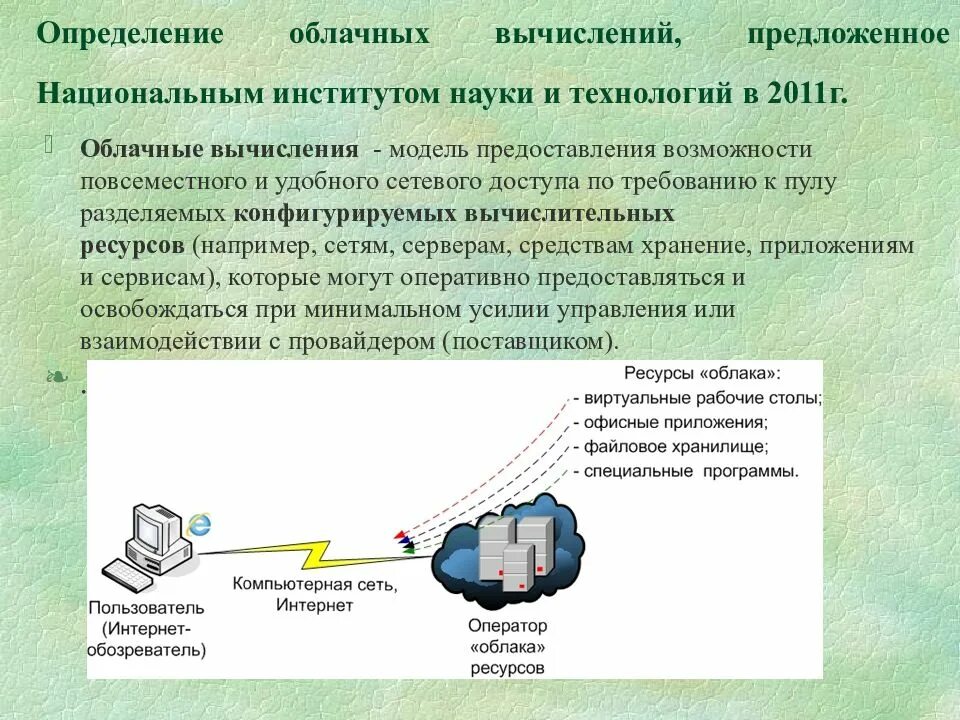 Определение облачных вычислений, предложенное Национальным институтом науки и технологий в 2011г.

Облачные вычисления - модель предоставления возможности повсеместного и удобного сетевого доступа по требованию к пулу разделяемых конфигурируемых вычислительных ресурсов (например, сетям, серверам, средствам хранение, приложениям и сервисам), которые могут оперативно предоставляться и освобождаться при минимальном усилии управления или взаимодействии с провайдером (поставщиком).

.

Ресурсы «облака»:
- виртуальные рабочие столы;
- офисные приложения;
- файловое хранилище;
- специальные программы.

Пользователь (Интернет-обозреватель)

Компьютерная сеть, Интернет

Оператор «облака» ресурсов