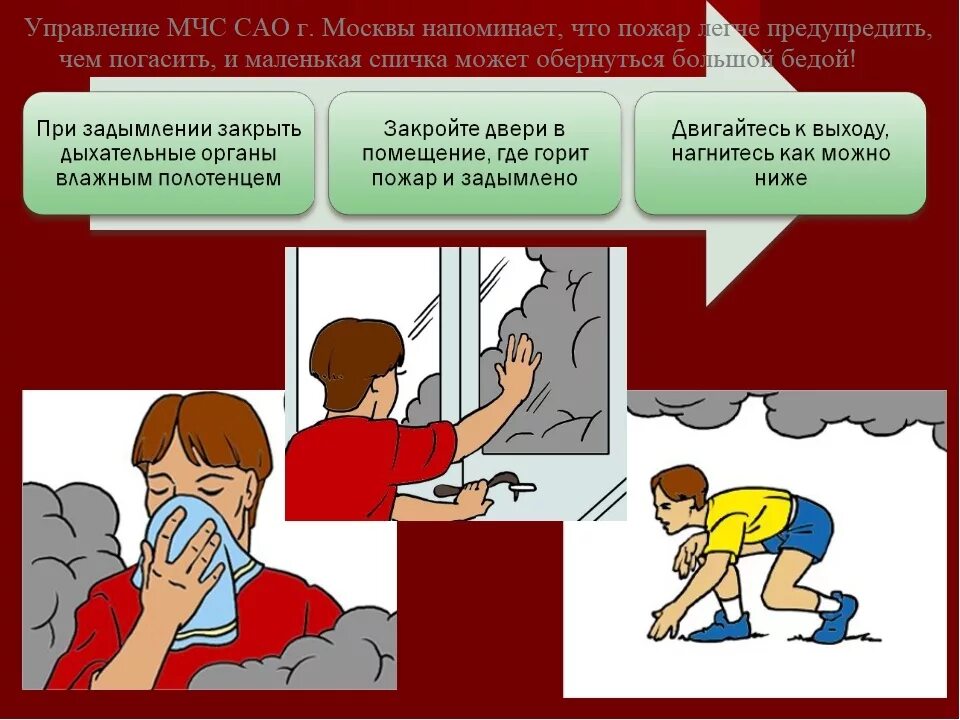 Управление МЧС САО г. Москвы напоминает, что пожар легче предупредить, чем погасить, и маленькая спичка может обернуться большой бедой!

При задымлении закрыть дыхательные органы влажным полотенцем

Закройте двери в помещение, где горит пожар и задымлено

Двигайтесь к выходу, нагнитесь как можно ниже