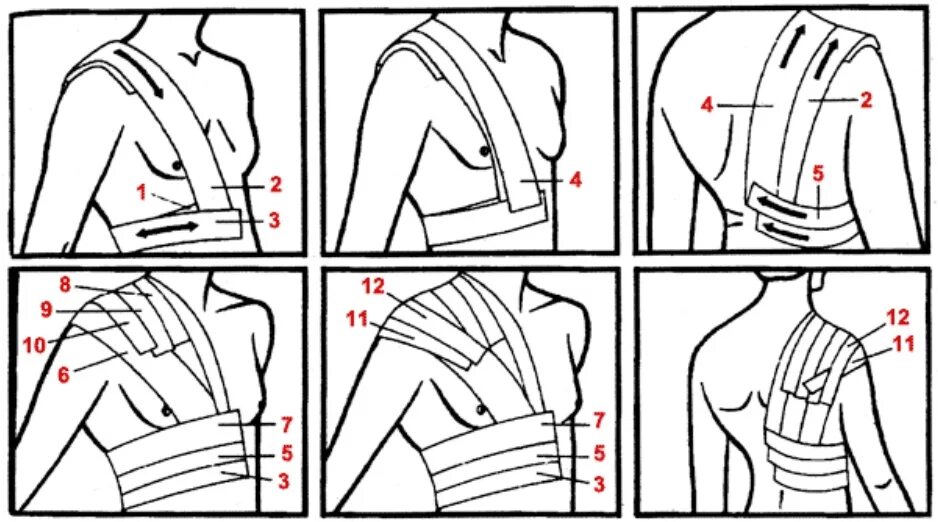 1
2
3

4

4
2
5

8
9
10
6
7
5
3

12
11
7
5
3

12
11