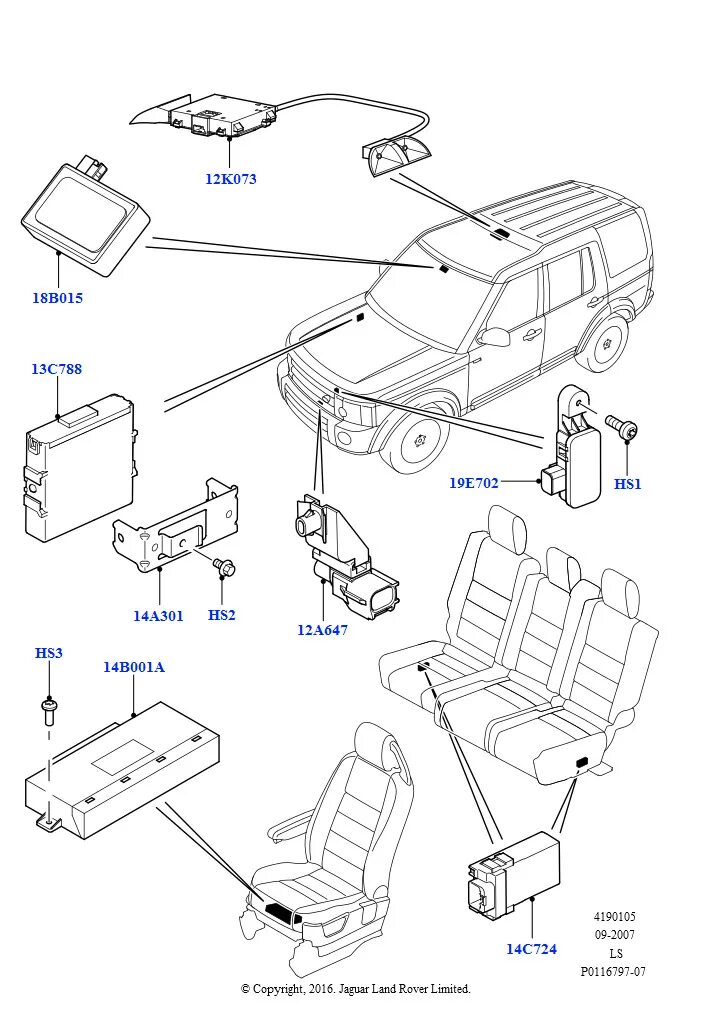 12K073

18B015

13C788

19E702

HS1

14A301

HS2

12A647

HS3

14B001A

14C724

4190105
09-2007
LS
P0116797-07

© Copyright, 2016. Jaguar Land Rover Limited.