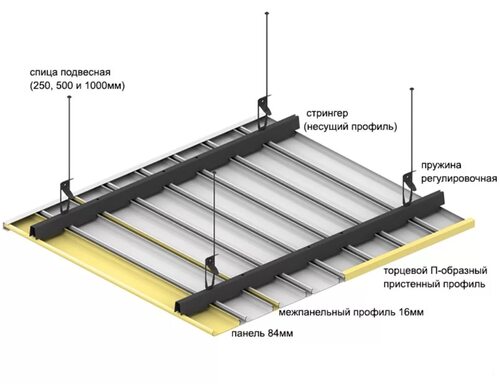 спица подвесная
(250, 500 и 1000мм)

стрингер
(несущий профиль)

пружина
регулировочная

торцевой П-образный
пристенный профиль

межпанельный профиль 16мм

панель 84мм