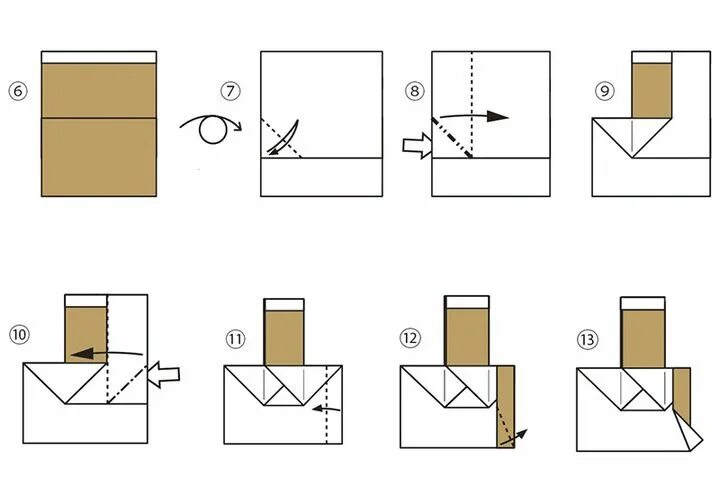 ⑥ ⑦ ⑧ ⑨

⑩ ⑪ ⑫ ⑬