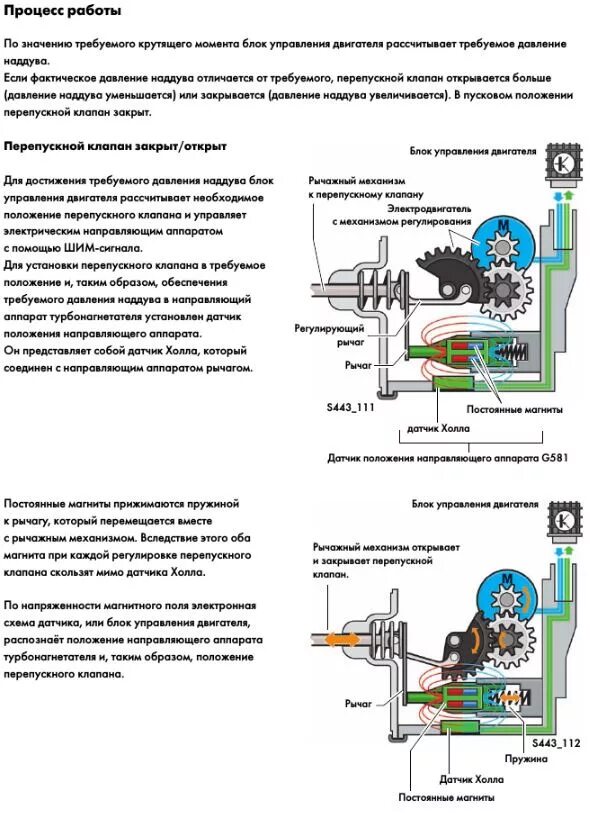 Процесс работы

По значению требуемого крутящего момента блок управления двигателя рассчитывает требуемое давление наддува.
Если фактическое давление наддува отличается от требуемого, перепускной клапан открывается больше (давление наддува уменьшается) или закрывается (давление наддува увеличивается). В пусковом положении перепускной клапан закрыт.

Перепускной клапан закрыт/открыт

Для достижения требуемого давления наддува блок управления двигателя рассчитывает необходимое положение перепускного клапана и управляет электрическим направляющим аппаратом с помощью ШИМ-сигнала.
Для установки перепускного клапана в требуемое положение и, таким образом, обеспечения требуемого давления наддува в направляющий аппарат турбонагнетателя установлен датчик положения направляющего аппарата.
Он представляет собой датчик Холла, который соединен с направляющим аппаратом рычагом.

Блок управления двигателя
Рычажный механизм к перепускному клапану
Электродвигатель с механизмом регулирования
M
Регулирующий рычаг
Рычаг
S443_111
Постоянные магниты
датчик Холла
Датчик положения направляющего аппарата G581

Постоянные магниты прижимаются пружиной к рычагу, который перемещается вместе с рычажным механизмом. Вследствие этого оба магнита при каждой регулировке перепускного клапана скользят мимо датчика Холла.

По напряженности магнитного поля электронная схема датчика, или блок управления двигателя, распознаёт положение направляющего аппарата турбонагнетателя и, таким образом, положение перепускного клапана.

Блок управления двигателя
Рычажный механизм открывает и закрывает перепускной клапан.
M
Рычаг
S443_112
Пружина
Датчик Холла
Постоянные магниты