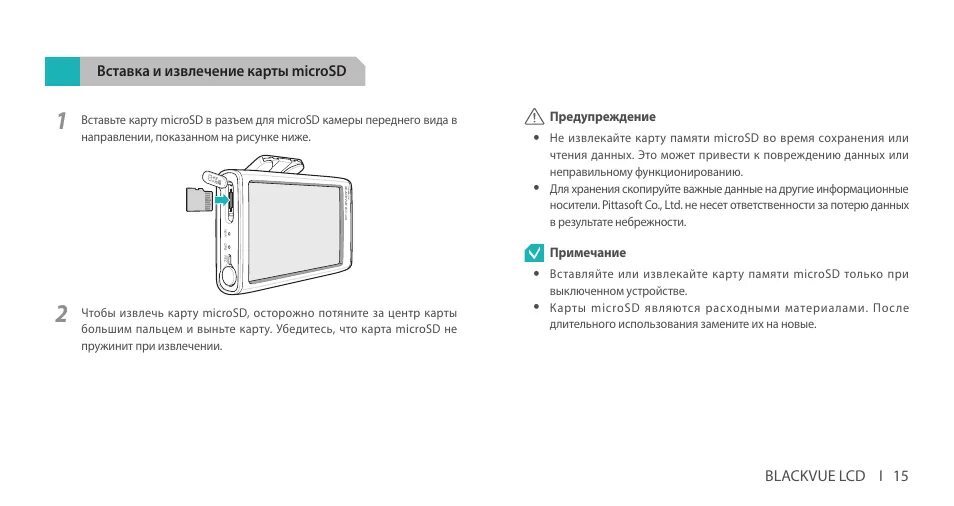 Вставка и извлечение карты microSD

1 Вставьте карту microSD в разъем для microSD камеры переднего вида в направлении, показанном на рисунке ниже.

2 Чтобы извлечь карту microSD, осторожно потяните за центр карты большим пальцем и выньте карту. Убедитесь, что карта microSD не пружинит при извлечении.

Предупреждение
• Не извлекайте карту памяти microSD во время сохранения или чтения данных. Это может привести к повреждению данных или неправильному функционированию.
• Для хранения скопируйте важные данные на другие информационные носители. Pittasoft Co., Ltd. не несет ответственности за потерю данных в результате небрежности.

Примечание
• Вставляйте или извлекайте карту памяти microSD только при выключенном устройстве.
• Карты microSD являются расходными материалами. После длительного использования замените их на новые.

BLACKVUE LCD I 15