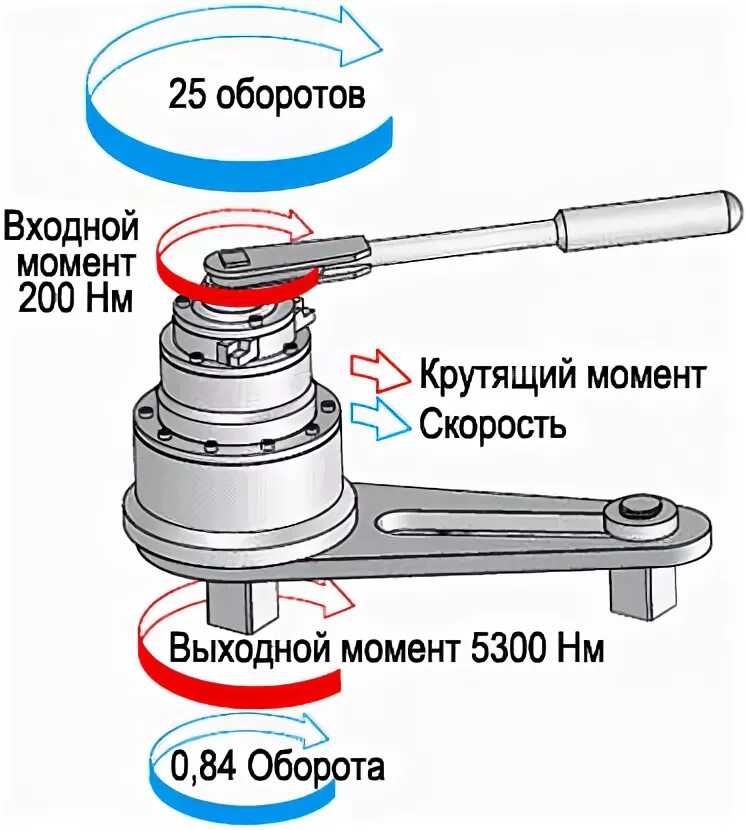 25 оборотов

Входной момент 200 Нм

Крутящий момент

Скорость

Выходной момент 5300 Нм

0,84 Оборота