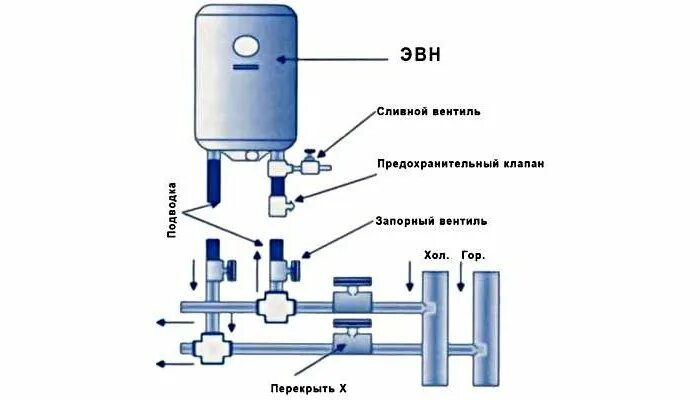 ЭВН

Сливной вентиль

Предохранительный клапан

Подводка

Запорный вентиль

Хол. Гор.

Перекрыть Х