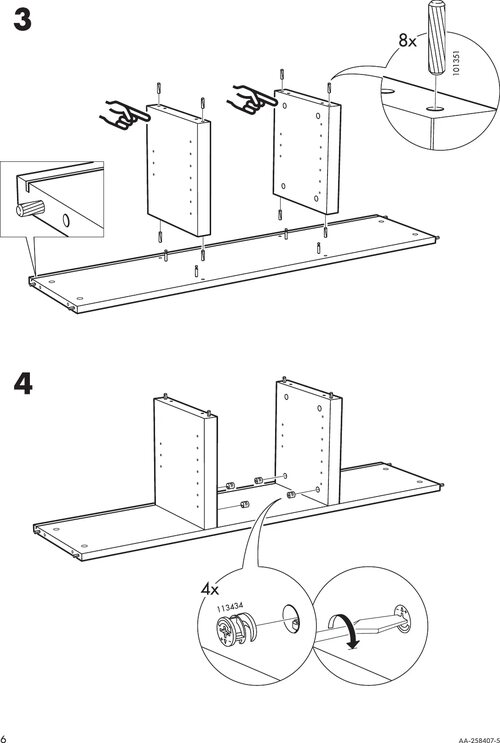 3

8x

101351

4

4x

113434

6

AA-258407-5