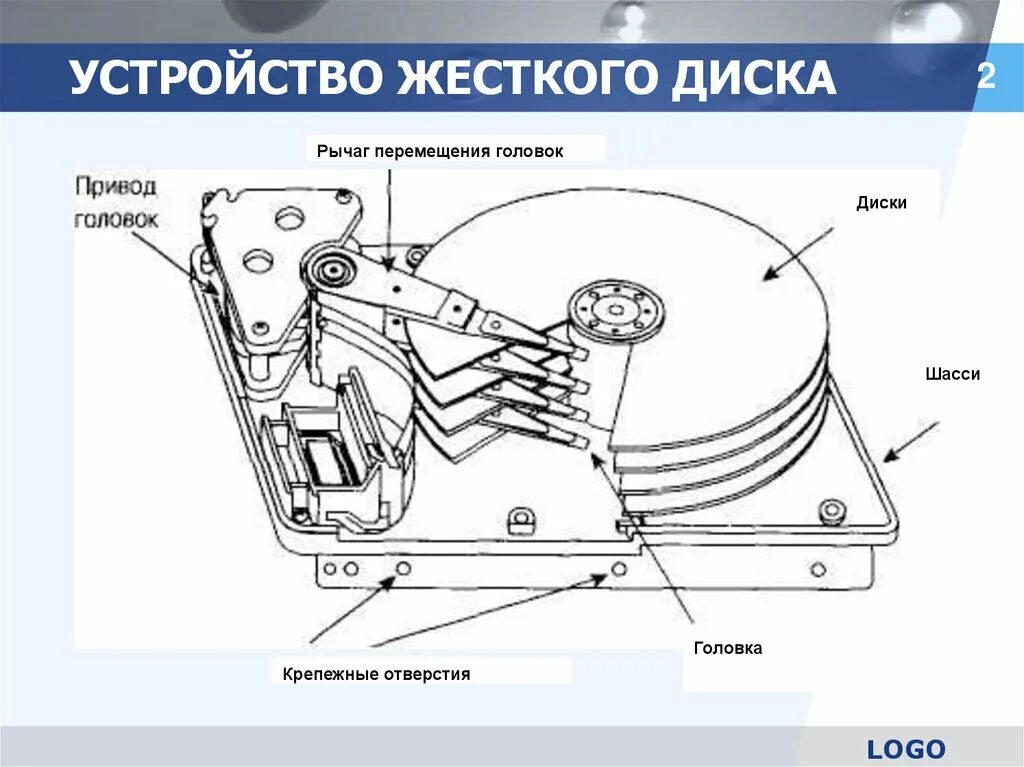 УСТРОЙСТВО ЖЕСТКОГО ДИСКА

2

Рычаг перемещения головок

Привод головок

Диски

Шасси

Головка

Крепежные отверстия

LOGO