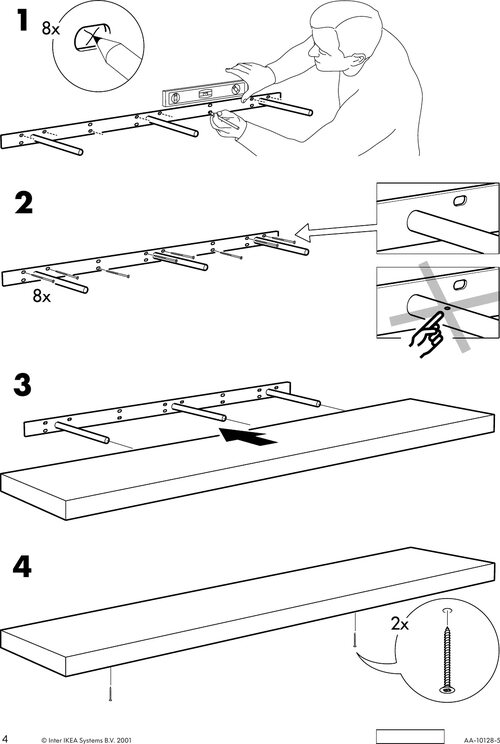 1
8x

2
8x

3

4
2x

4 © Inter IKEA Systems B.V. 2001 AA-10128-5