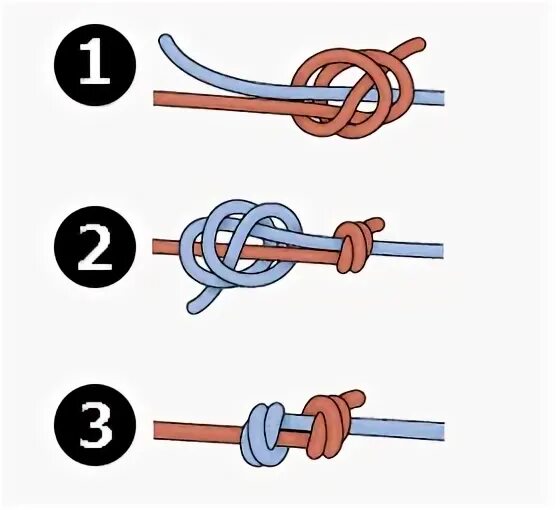 1

2

3