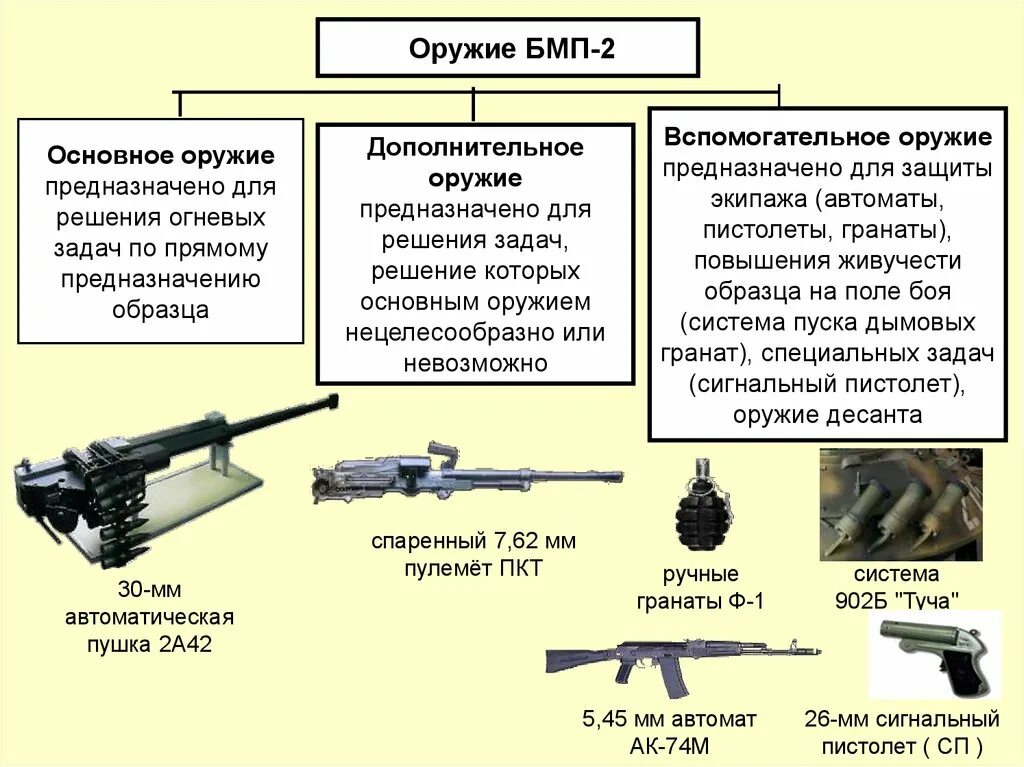 Оружие БМП-2

Основное оружие предназначено для решения огневых задач по прямому предназначению образца

Дополнительное оружие предназначено для решения задач, решение которых основным оружием нецелесообразно или невозможно

Вспомогательное оружие предназначено для защиты экипажа (автоматы, пистолеты, гранаты), повышения живучести образца на поле боя (система пуска дымовых гранат), специальных задач (сигнальный пистолет), оружие десанта

30-мм автоматическая пушка 2А42

спаренный 7,62 мм пулемёт ПКТ

ручные гранаты Ф-1

система 902Б "Туча"

5,45 мм автомат АК-74М

26-мм сигнальный пистолет ( СП )