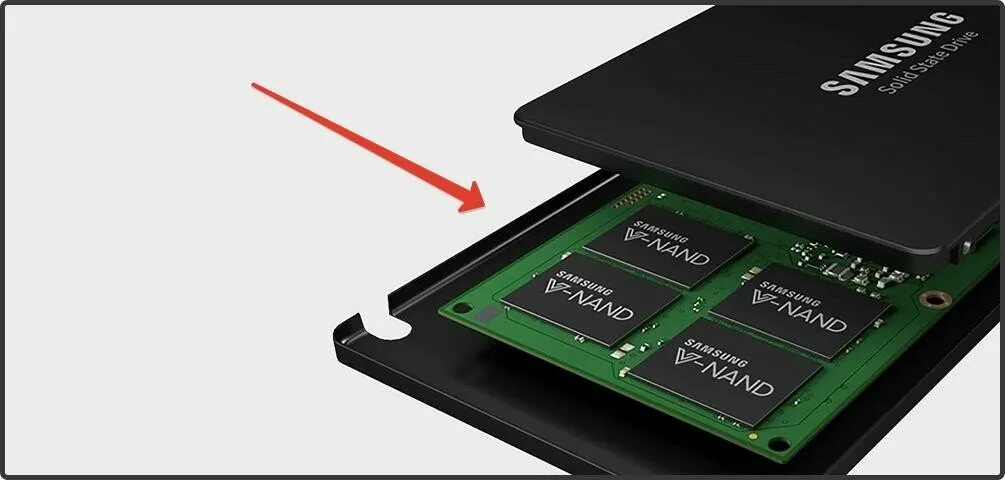 SAMSUNG
Solid State Drive

SAMSUNG
V-NAND

SAMSUNG
V-NAND

SAMSUNG
V-NAND

SAMSUNG
V-NAND