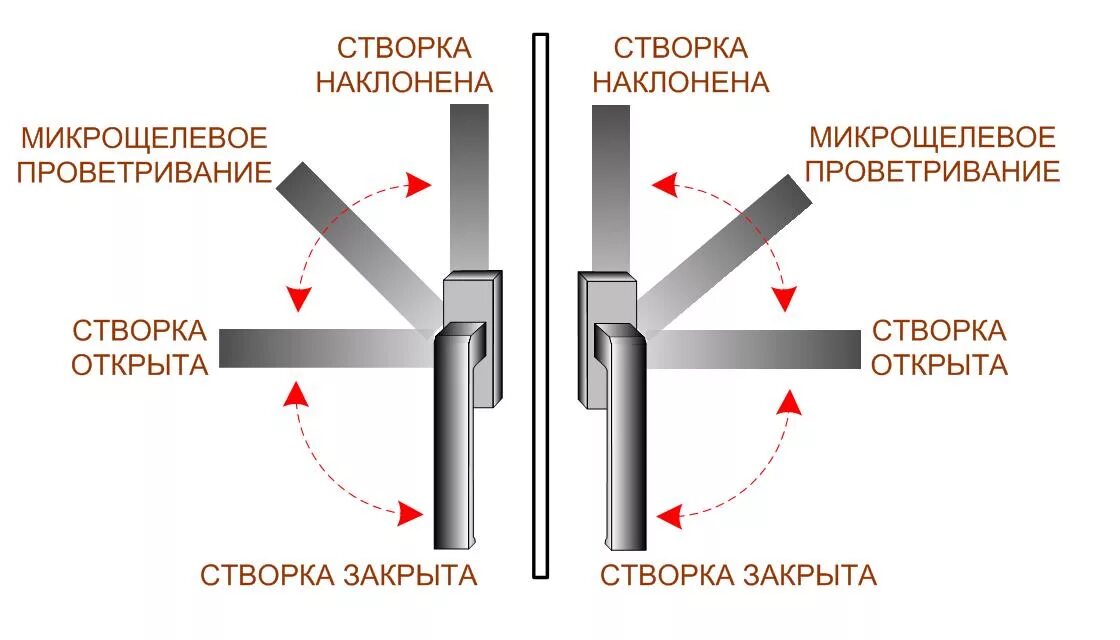 СТВОРКА НАКЛОНЕНА

МИКРОЩЕЛЕВОЕ ПРОВЕТРИВАНИЕ

СТВОРКА ОТКРЫТА

СТВОРКА ЗАКРЫТА

СТВОРКА НАКЛОНЕНА

МИКРОЩЕЛЕВОЕ ПРОВЕТРИВАНИЕ

СТВОРКА ОТКРЫТА

СТВОРКА ЗАКРЫТА