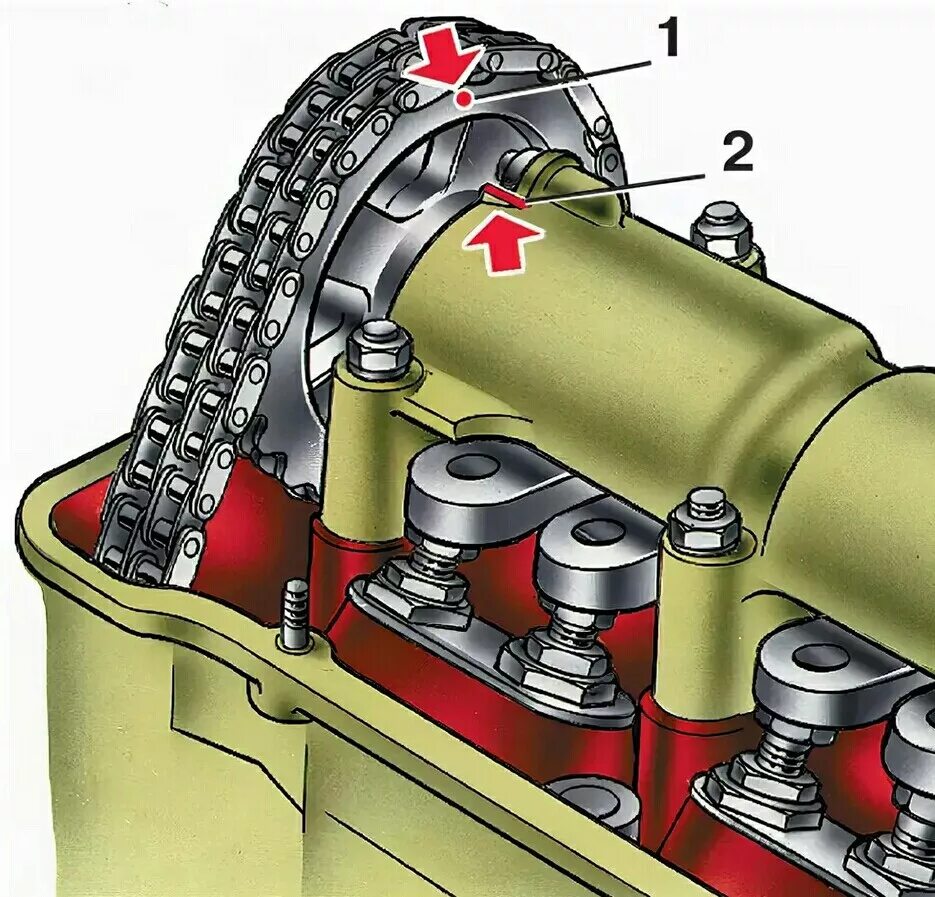 1
2