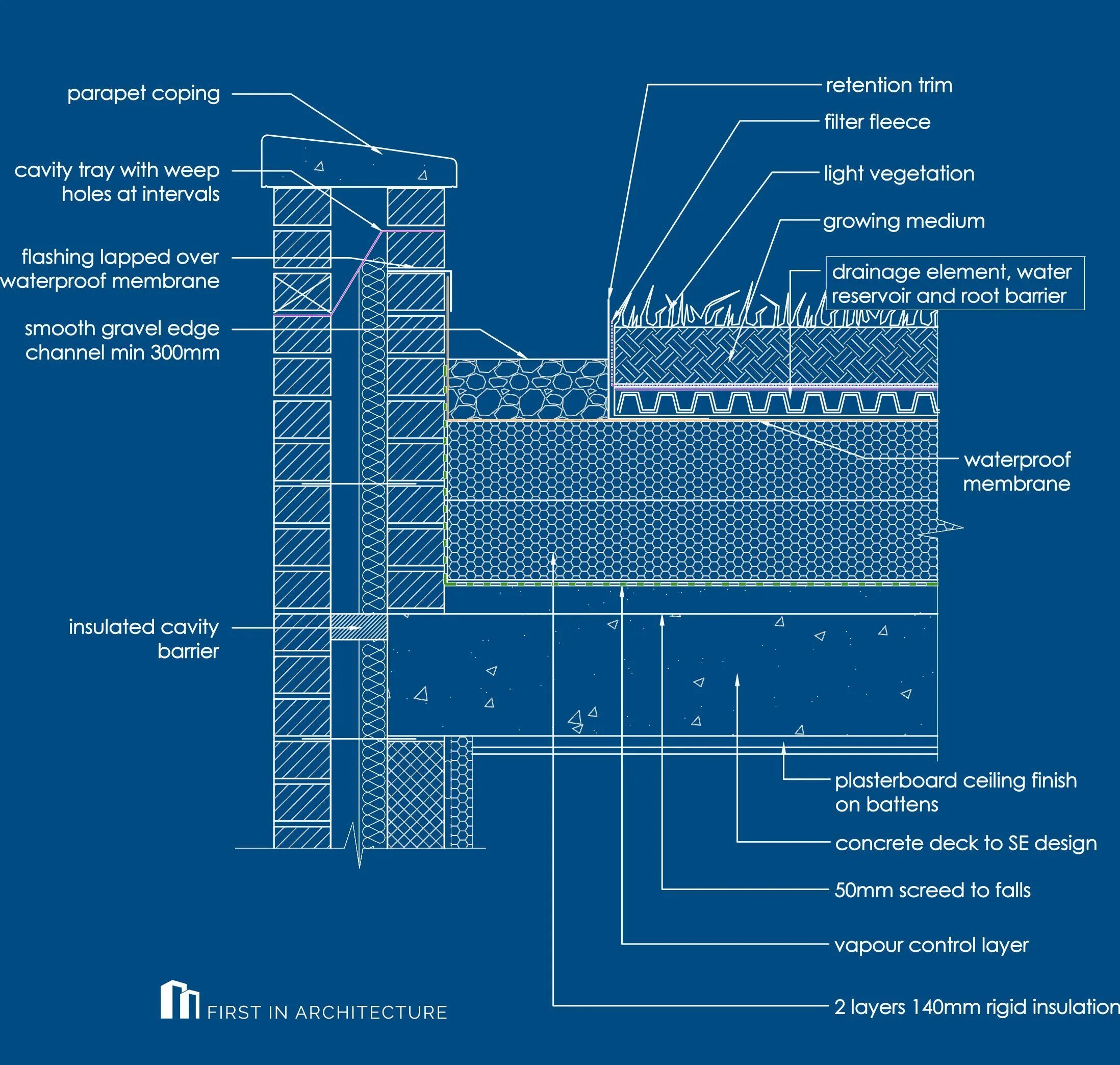 parapet coping

cavity tray with weep holes at intervals

flashing lapped over waterproof membrane

smooth gravel edge channel min 300mm

insulated cavity barrier

retention trim

filter fleece

light vegetation

growing medium

drainage element, water reservoir and root barrier

waterproof membrane

plasterboard ceiling finish on battens

concrete deck to SE design

50mm screed to falls

vapour control layer

2 layers 140mm rigid insulation

FIRST IN ARCHITECTURE