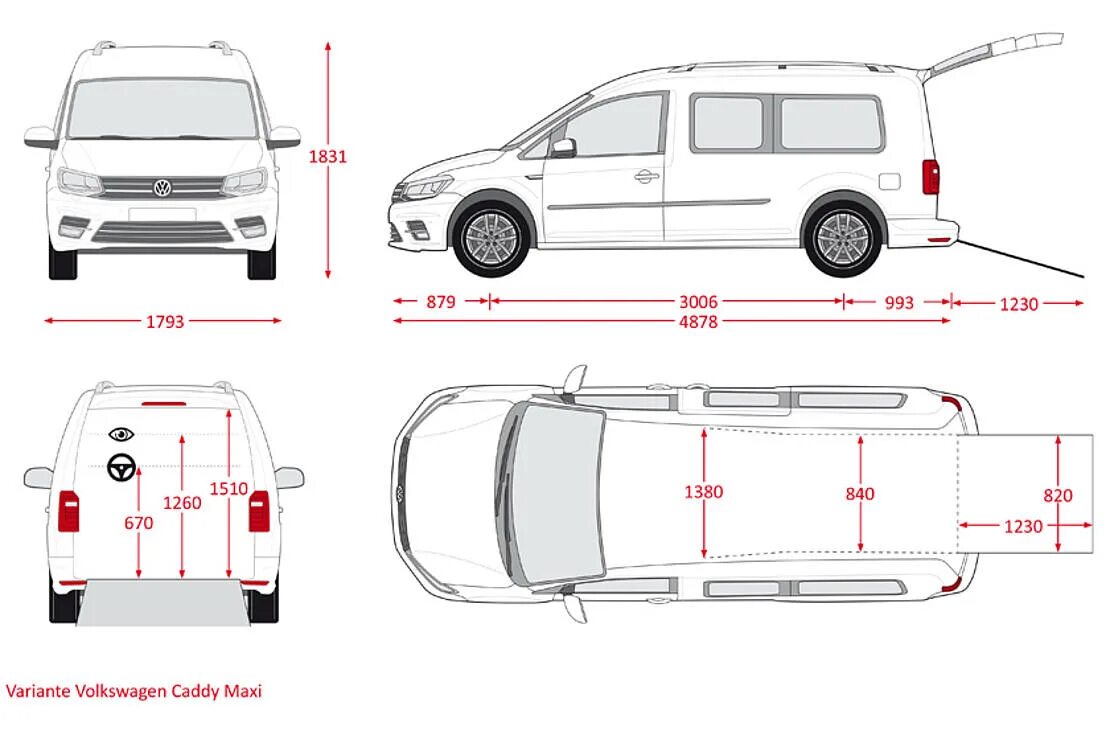 1831

1793

879
3006
993
1230
4878

670
1260
1510

1380
840
820
1230

Variante Volkswagen Caddy Maxi