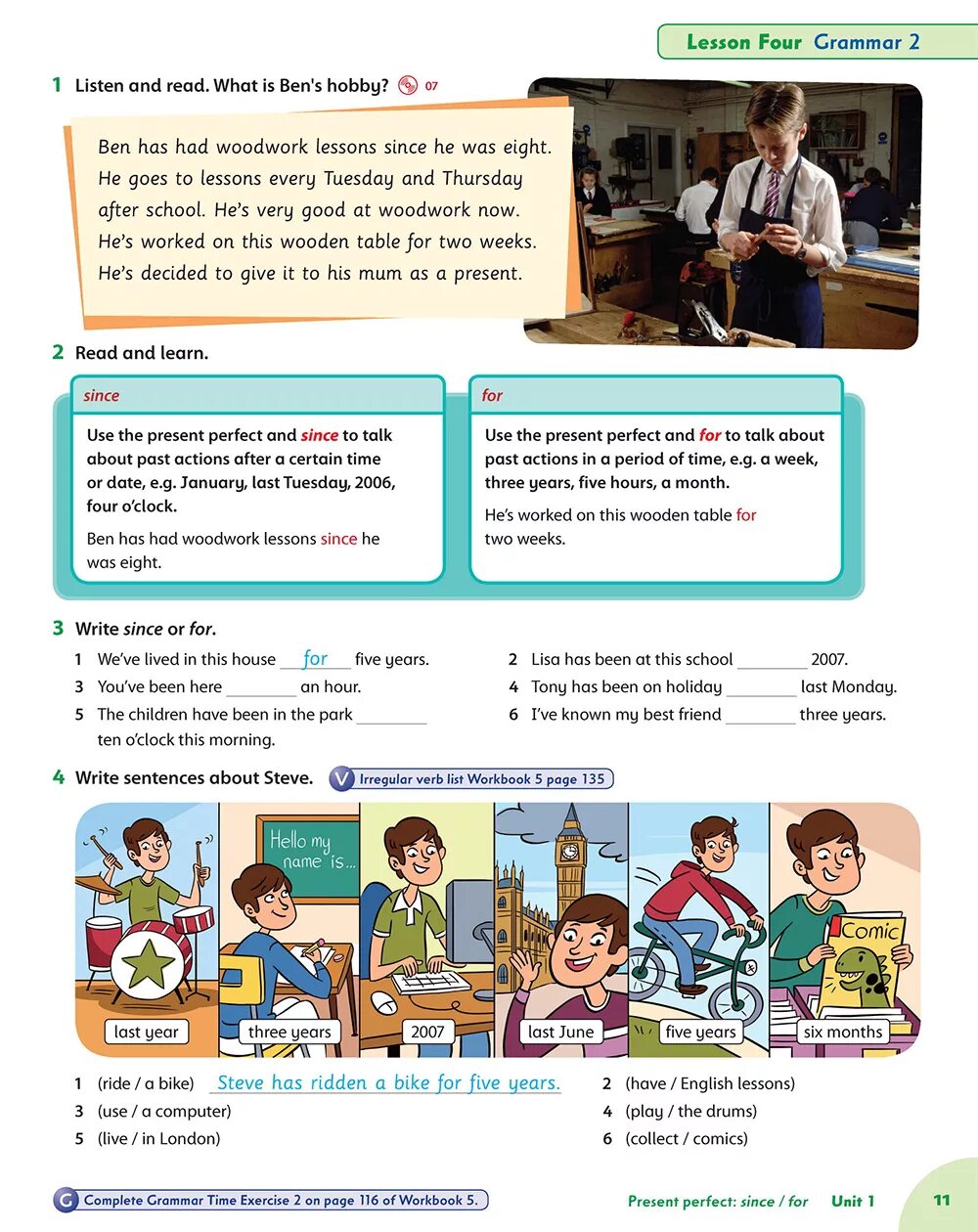 Lesson Four Grammar 2

1 Listen and read. What is Ben's hobby? 07

Ben has had woodwork lessons since he was eight. He goes to lessons every Tuesday and Thursday after school. He's very good at woodwork now. He's worked on this wooden table for two weeks. He's decided to give it to his mum as a present.

2 Read and learn.

since

Use the present perfect and since to talk about past actions after a certain time or date, e.g. January, last Tuesday, 2006, four o'clock.

Ben has had woodwork lessons since he was eight.

for

Use the present perfect and for to talk about past actions in a period of time, e.g. a week, three years, five hours, a month.

He's worked on this wooden table for two weeks.

3 Write since or for.

1 We've lived in this house for five years.
2 Lisa has been at this school ________ 2007.
3 You've been here ________ an hour.
4 Tony has been on holiday ________ last Monday.
5 The children have been in the park ________ ten o'clock this morning.
6 I've known my best friend ________ three years.

4 Write sentences about Steve. V Irregular verb list Workbook 5 page 135

Hello my name is...

Comic

last year

three years

2007

last June

five years

six months

1 (ride / a bike) Steve has ridden a bike for five years.
2 (have / English lessons)
3 (use / a computer)
4 (play / the drums)
5 (live / in London)
6 (collect / comics)

G Complete Grammar Time Exercise 2 on page 116 of Workbook 5.

Present perfect: since / for Unit 1 11