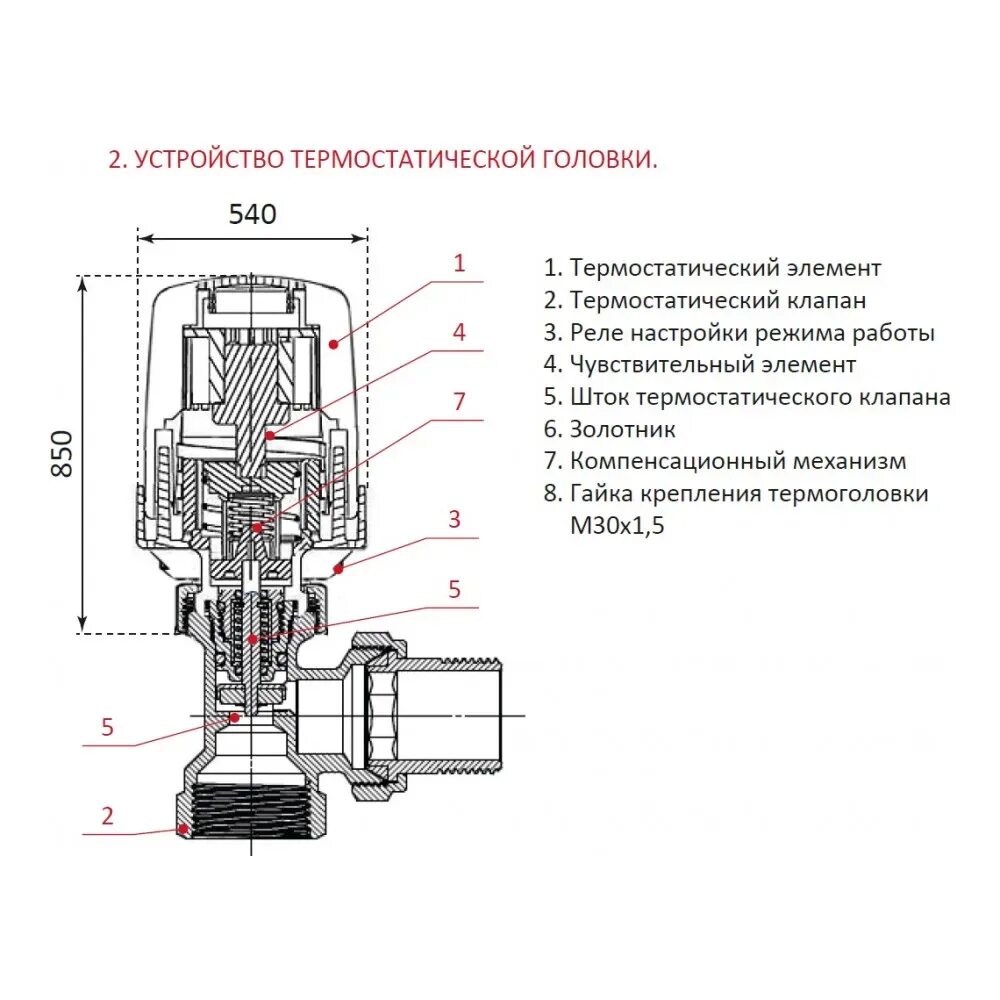 2. УСТРОЙСТВО ТЕРМОСТАТИЧЕСКОЙ ГОЛОВКИ.

540

850

1

4

7

3

5

5

2

1. Термостатический элемент
2. Термостатический клапан
3. Реле настройки режима работы
4. Чувствительный элемент
5. Шток термостатического клапана
6. Золотник
7. Компенсационный механизм
8. Гайка крепления термоголовки М30х1,5