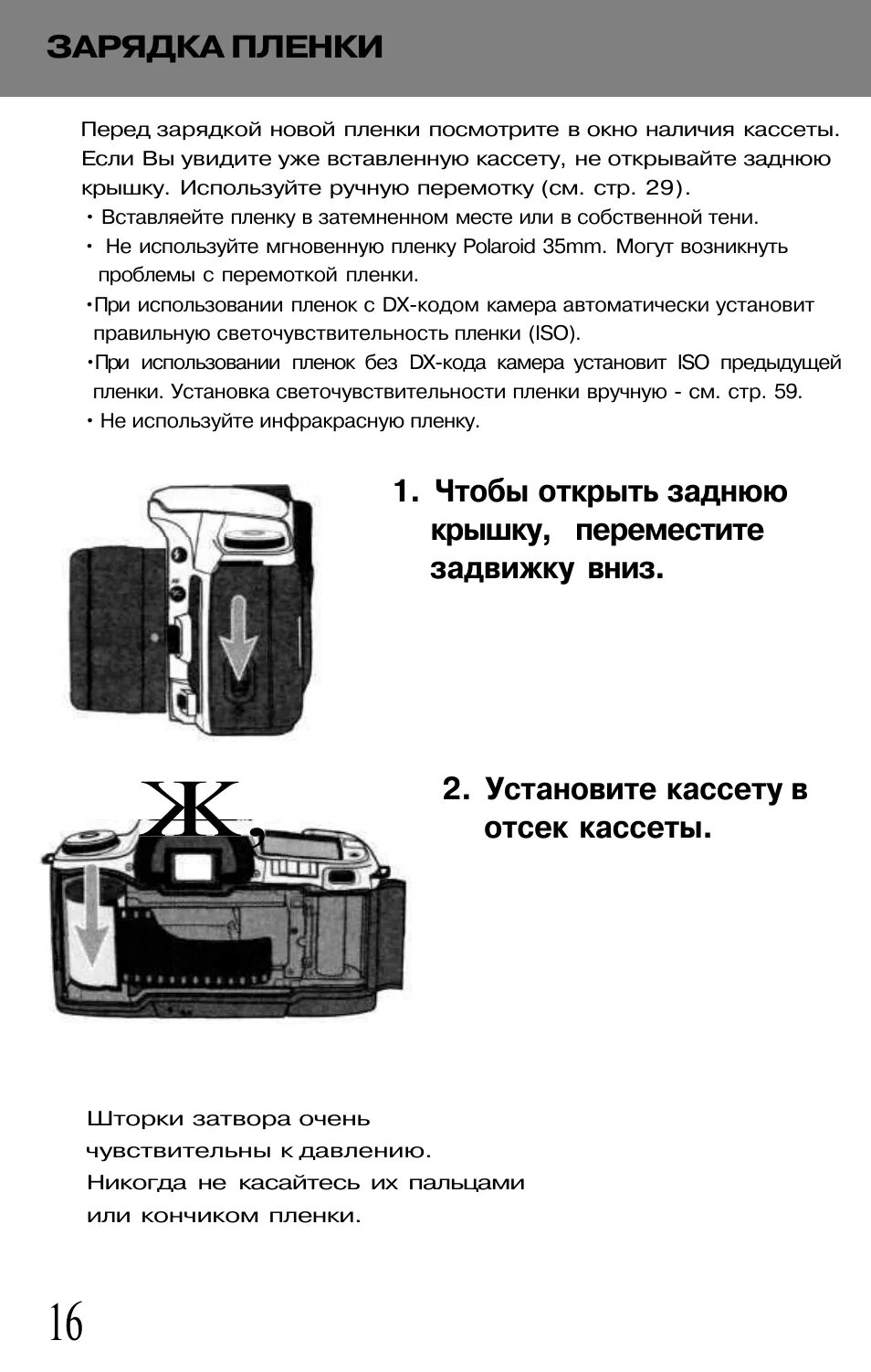 ЗАРЯДКА ПЛЕНКИ

Перед зарядкой новой пленки посмотрите в окно наличия кассеты. Если Вы увидите уже вставленную кассету, не открывайте заднюю крышку. Используйте ручную перемотку (см. стр. 29).
• Вставляейте пленку в затемненном месте или в собственной тени.
• Не используйте мгновенную пленку Polaroid 35mm. Могут возникнуть проблемы с перемоткой пленки.
•При использовании пленок с DX-кодом камера автоматически установит правильную светочувствительность пленки (ISO).
•При использовании пленок без DX-кода камера установит ISO предыдущей пленки. Установка светочувствительности пленки вручную - см. стр. 59.
• Не используйте инфракрасную пленку.

1. Чтобы открыть заднюю крышку, переместите задвижку вниз.

Ж,

2. Установите кассету в отсек кассеты.

Шторки затвора очень чувствительны к давлению. Никогда не касайтесь их пальцами или кончиком пленки.

16