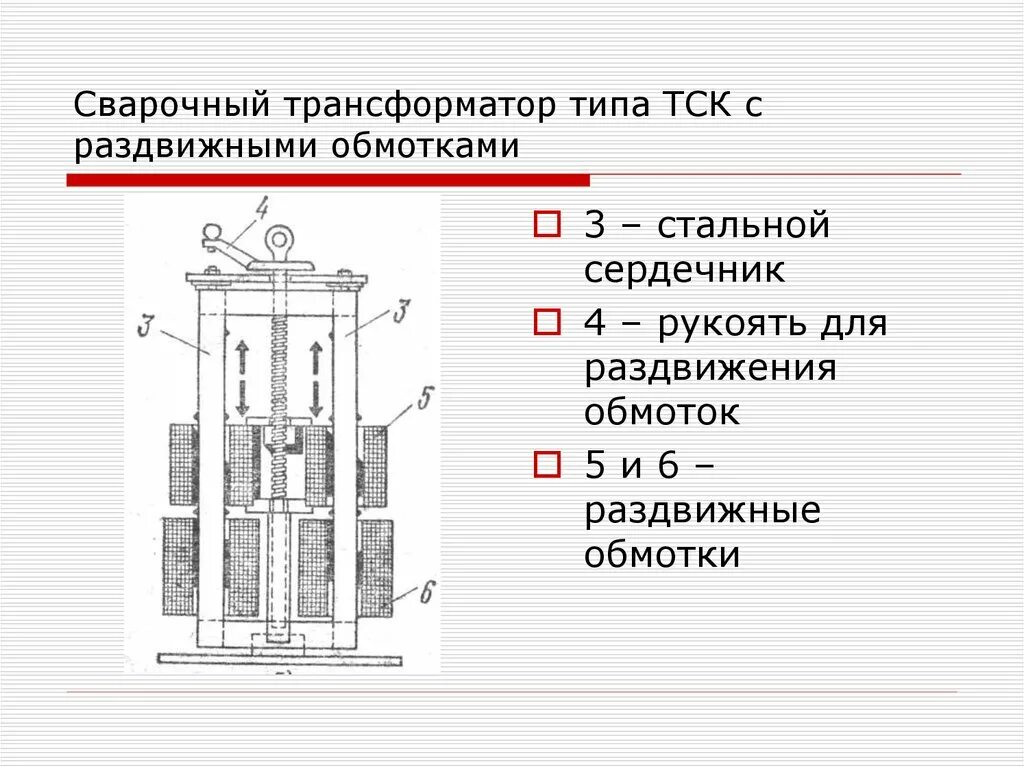 Сварочный трансформатор типа ТСК с раздвижными обмотками

4

3

3

5

6

3 – стальной сердечник

4 – рукоять для раздвижения обмоток

5 и 6 – раздвижные обмотки