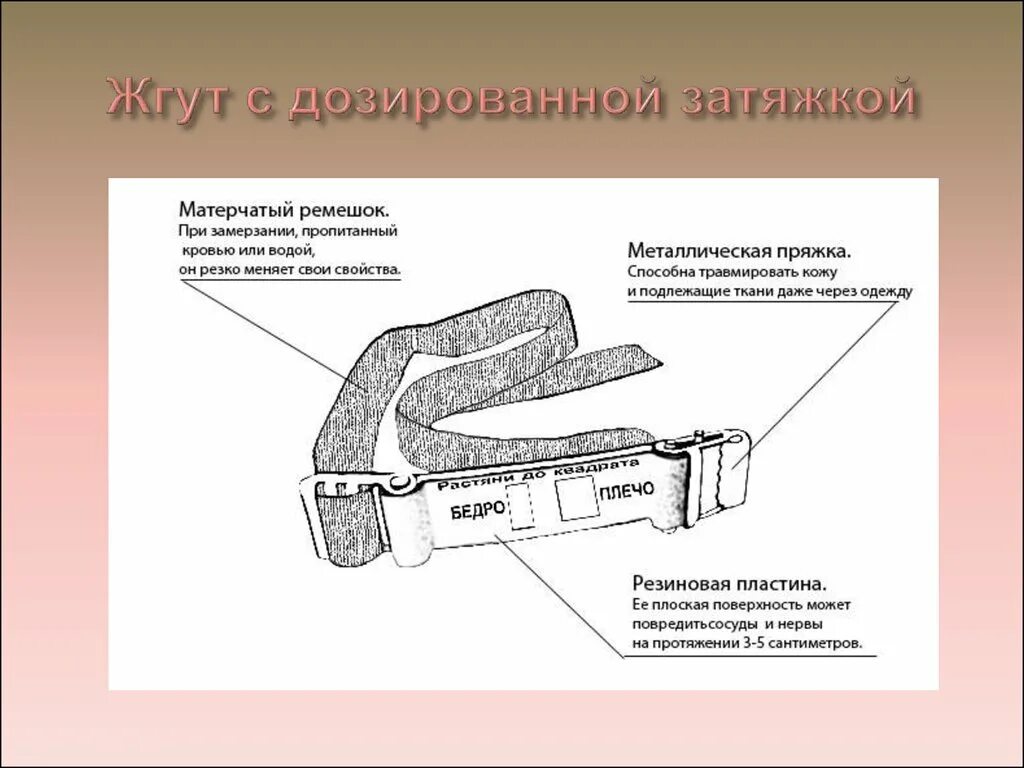 Жгут с дозированной затяжкой

Матерчатый ремешок.
При замерзании, пропитанный кровью или водой, он резко меняет свои свойства.

Металлическая пряжка.
Способна травмировать кожу и подлежащие ткани даже через одежду

Растяни до квадрата
БЕДРО
ПЛЕЧО

Резиновая пластина.
Ее плоская поверхность может повредитьсосуды и нервы на протяжении 3-5 сантиметров.