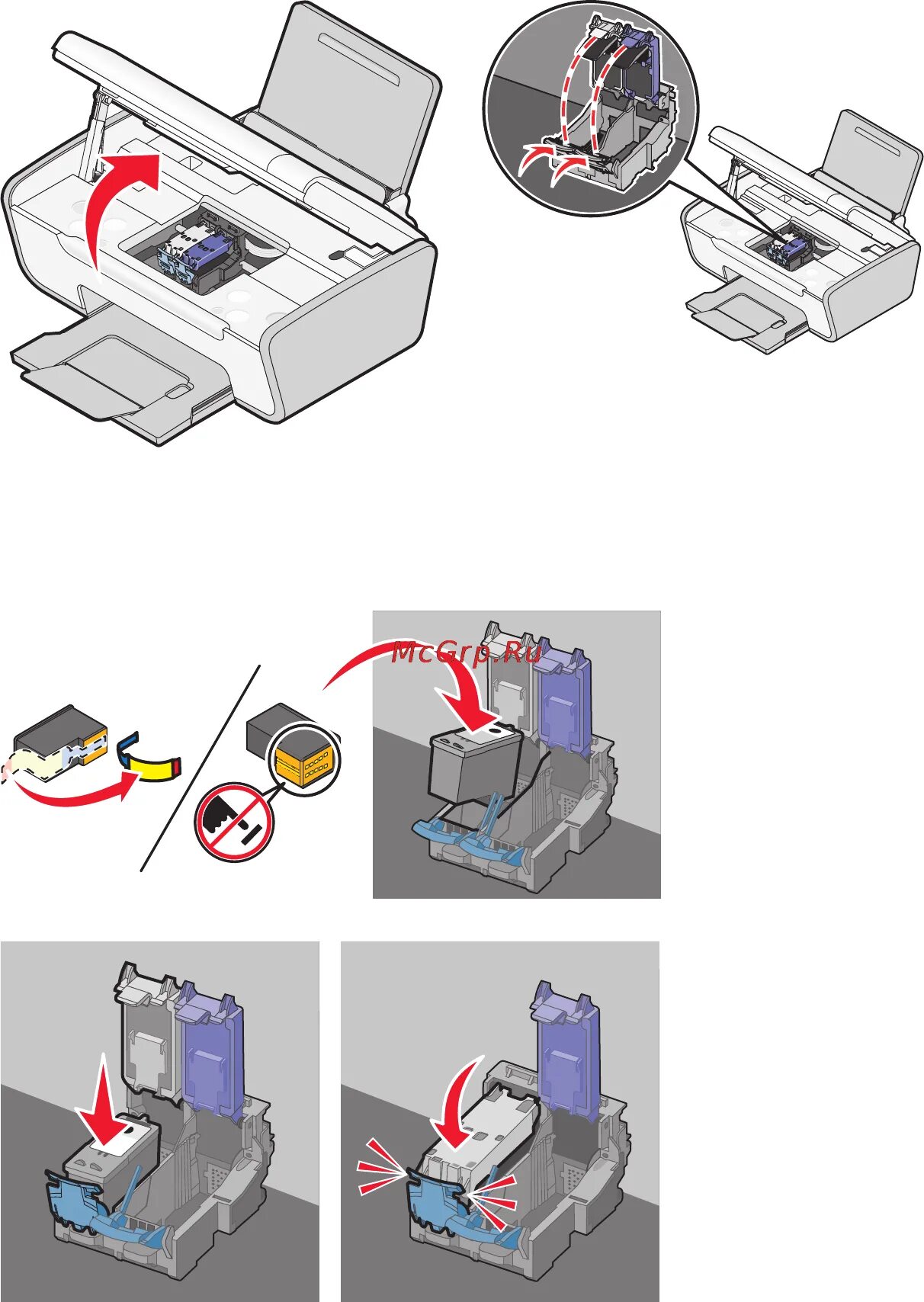 McGrp.Ru