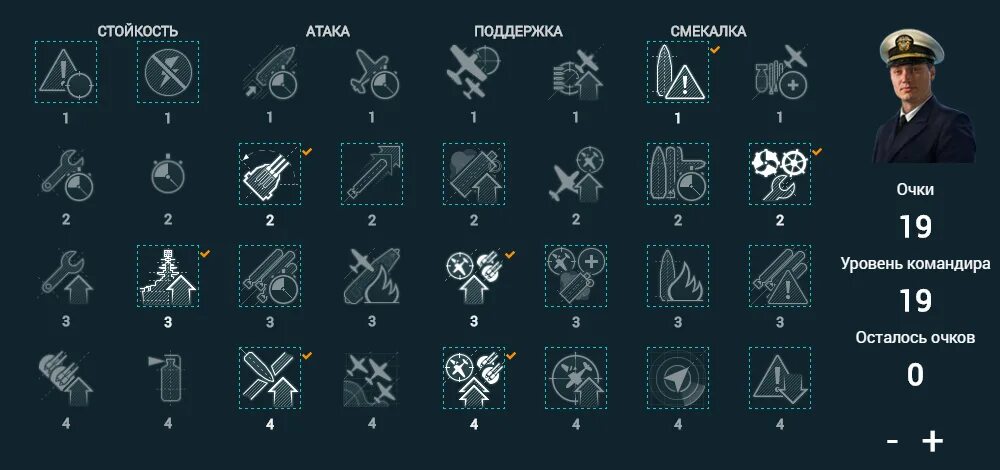 СТОЙКОСТЬ АТАКА ПОДДЕРЖКА СМЕКАЛКА

1 1 1 1 1 1 1 1

2 2 2 2 2 2 2 2

3 3 3 3 3 3 3 3

4 4 4 4 4 4 4 4

Очки
19
Уровень командира
19
Осталось очков
0

- +