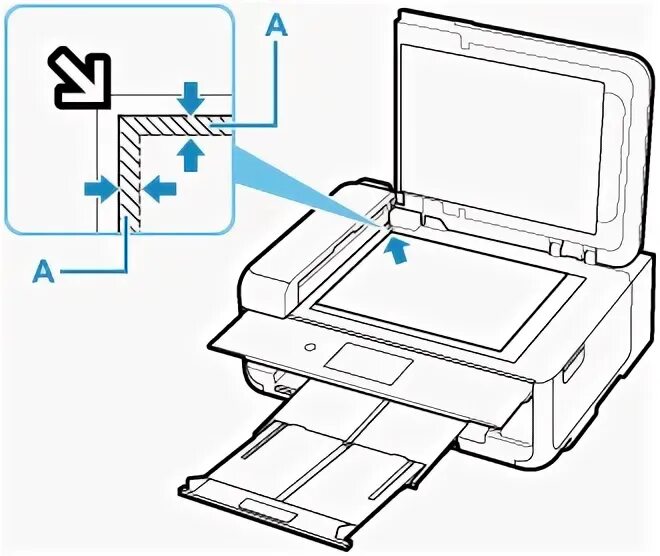 A

A