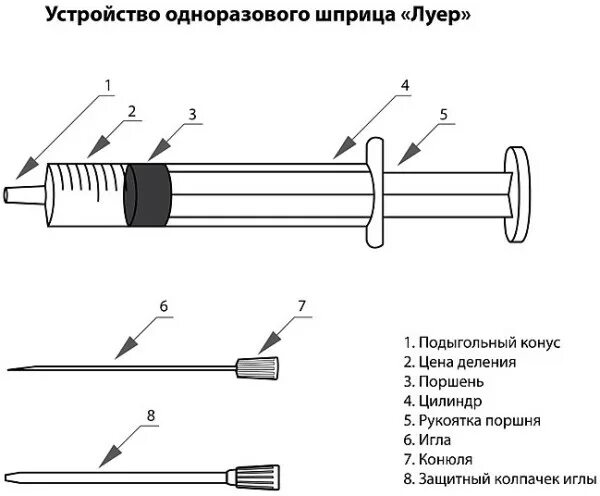 Устройство одноразового шприца «Луер»

1
2
3
4
5
6
7
8

1. Подыгольный конус
2. Цена деления
3. Поршень
4. Цилиндр
5. Рукоятка поршня
6. Игла
7. Конюля
8. Защитный колпачек иглы