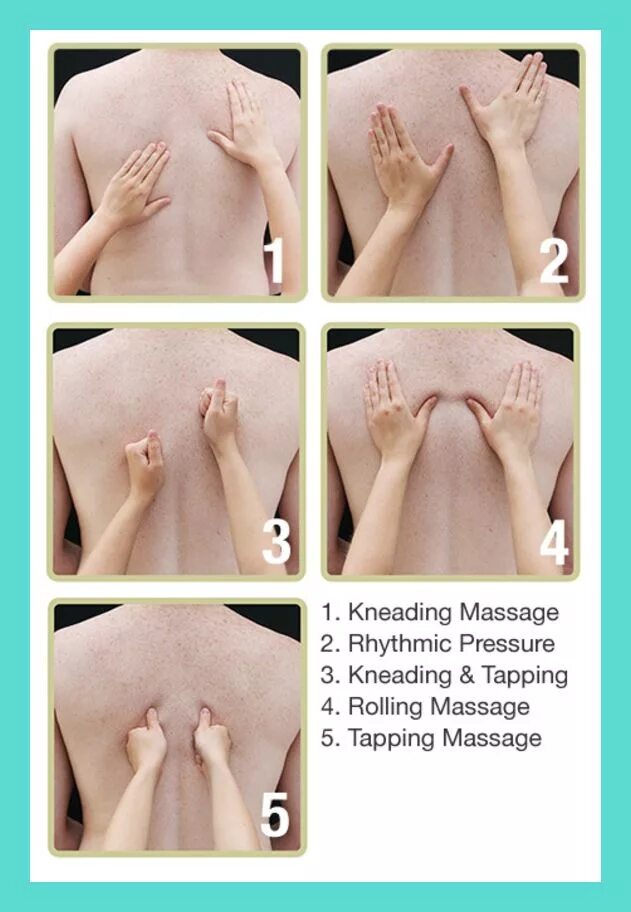 1

2

3

4

5

1. Kneading Massage
2. Rhythmic Pressure
3. Kneading & Tapping
4. Rolling Massage
5. Tapping Massage