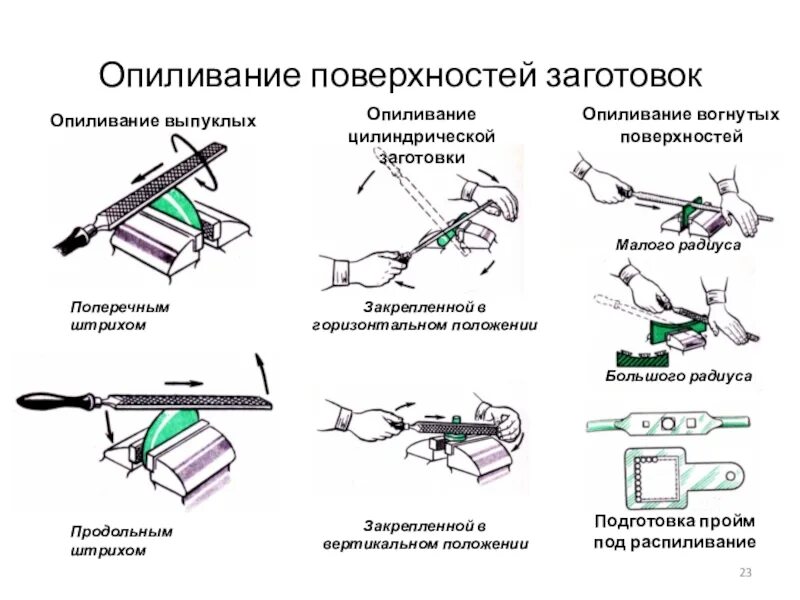 Опиливание поверхностей заготовок

Опиливание выпуклых

Поперечным штрихом

Продольным штрихом

Опиливание цилиндрической заготовки

Закрепленной в горизонтальном положении

Закрепленной в вертикальном положении

Опиливание вогнутых поверхностей

Малого радиуса

Большого радиуса

Подготовка пройм под распиливание

23