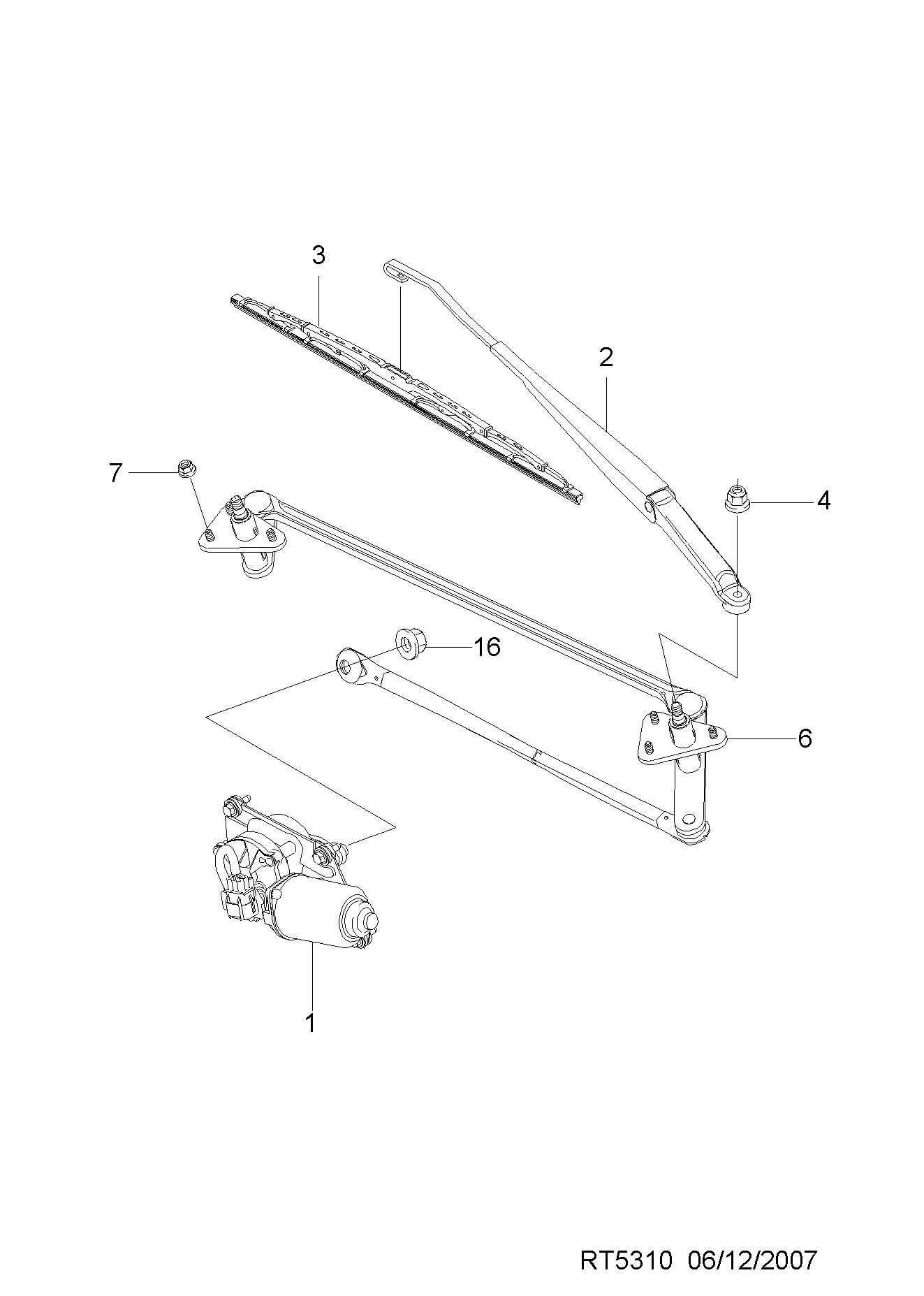 3
2
7
4
16
6
1
RT5310 06/12/2007