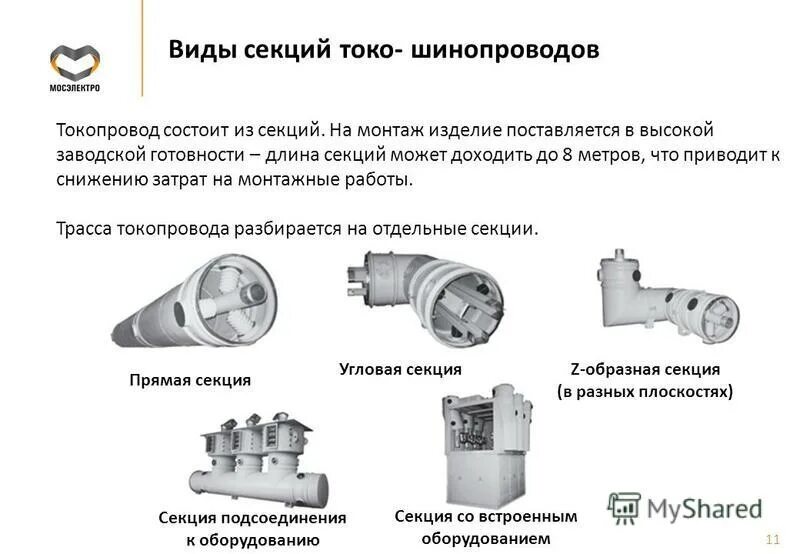 МОСЭЛЕКТРО

Виды секций токо- шинопроводов

Токопровод состоит из секций. На монтаж изделие поставляется в высокой заводской готовности – длина секций может доходить до 8 метров, что приводит к снижению затрат на монтажные работы.

Трасса токопровода разбирается на отдельные секции.

Прямая секция

Угловая секция

Z-образная секция (в разных плоскостях)

Секция подсоединения к оборудованию

Секция со встроенным оборудованием

MyShared

11