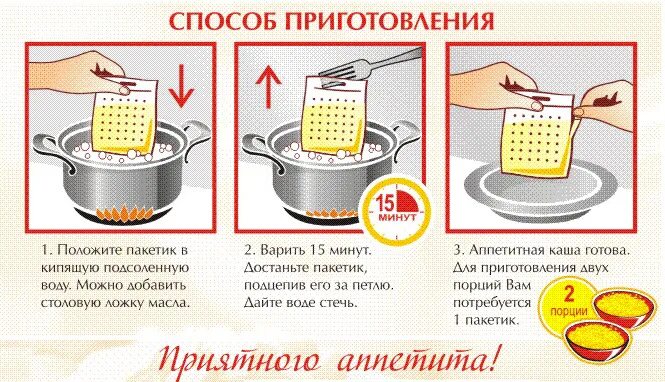 СПОСОБ ПРИГОТОВЛЕНИЯ

15 МИНУТ

1. Положите пакетик в кипящую подсоленную воду. Можно добавить столовую ложку масла.

2. Варить 15 минут. Достаньте пакетик, подцепив его за петлю. Дайте воде стечь.

3. Аппетитная каша готова. Для приготовления двух порций Вам потребуется 1 пакетик.

2 порции

Приятного аппетита!