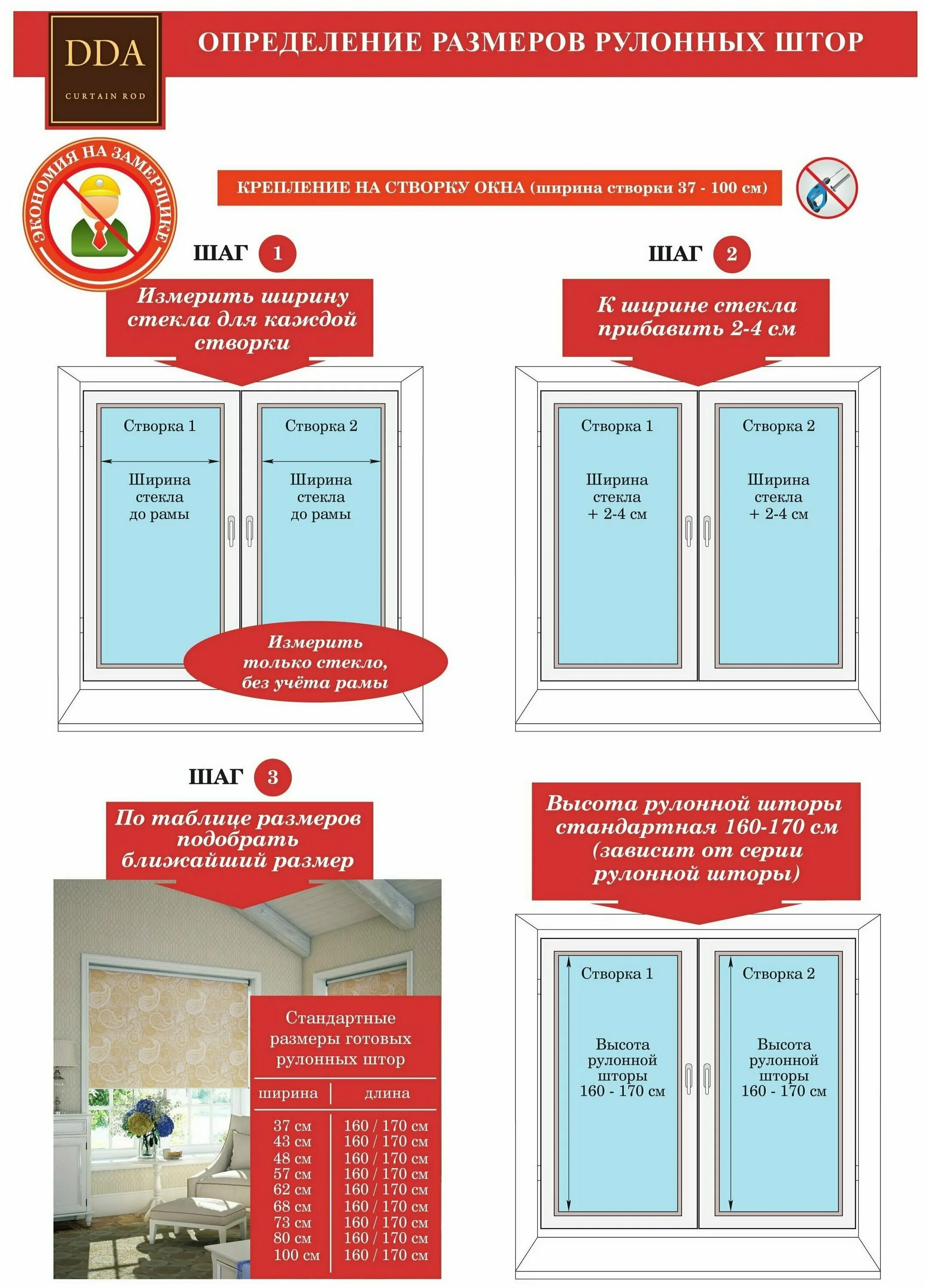 DDA
CURTAIN ROD

ОПРЕДЕЛЕНИЕ РАЗМЕРОВ РУЛОННЫХ ШТОР

ЭКОНОМИЯ НА ЗАМЕРЩИКЕ

КРЕПЛЕНИЕ НА СТВОРКУ ОКНА (ширина створки 37 - 100 см)

ШАГ 1

Измерить ширину стекла для каждой створки

Створка 1
Ширина стекла до рамы

Створка 2
Ширина стекла до рамы

Измерить только стекло, без учёта рамы

ШАГ 2

К ширине стекла прибавить 2-4 см

Створка 1
Ширина стекла + 2-4 см

Створка 2
Ширина стекла + 2-4 см

ШАГ 3

По таблице размеров подобрать ближайший размер

Стандартные размеры готовых рулонных штор

| ширина | длина |
|---|---|
| 37 см | 160 / 170 см |
| 43 см | 160 / 170 см |
| 48 см | 160 / 170 см |
| 57 см | 160 / 170 см |
| 62 см | 160 / 170 см |
| 68 см | 160 / 170 см |
| 73 см | 160 / 170 см |
| 80 см | 160 / 170 см |
| 100 см | 160 / 170 см |

Высота рулонной шторы стандартная 160-170 см (зависит от серии рулонной шторы)

Створка 1
Высота рулонной шторы 160 - 170 см

Створка 2
Высота рулонной шторы 160 - 170 см