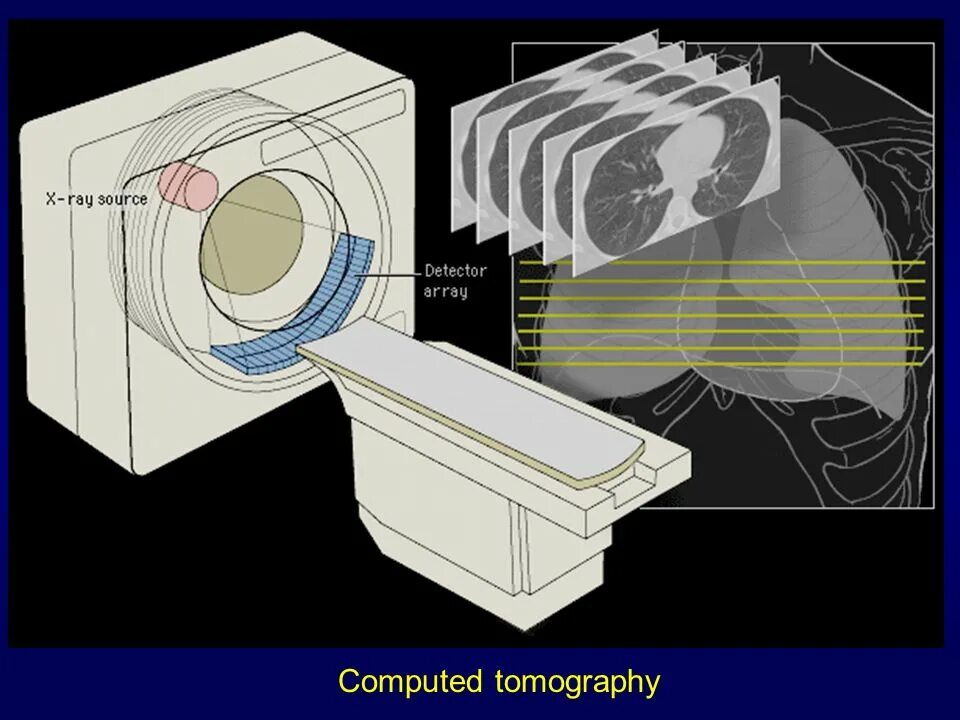 X-ray source

Detector array

Computed tomography