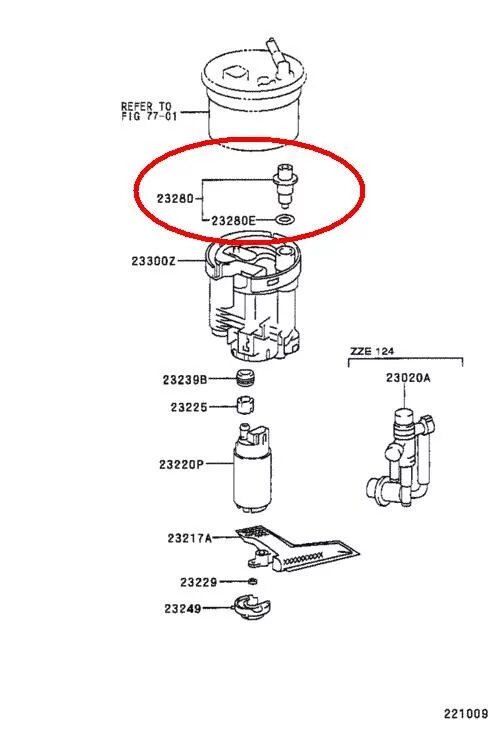 REFER TO
FIG 77-01

23280

23280E

23300Z

ZZE 124

23020A

23239B

23225

23220P

23217A

23229

23249

221009